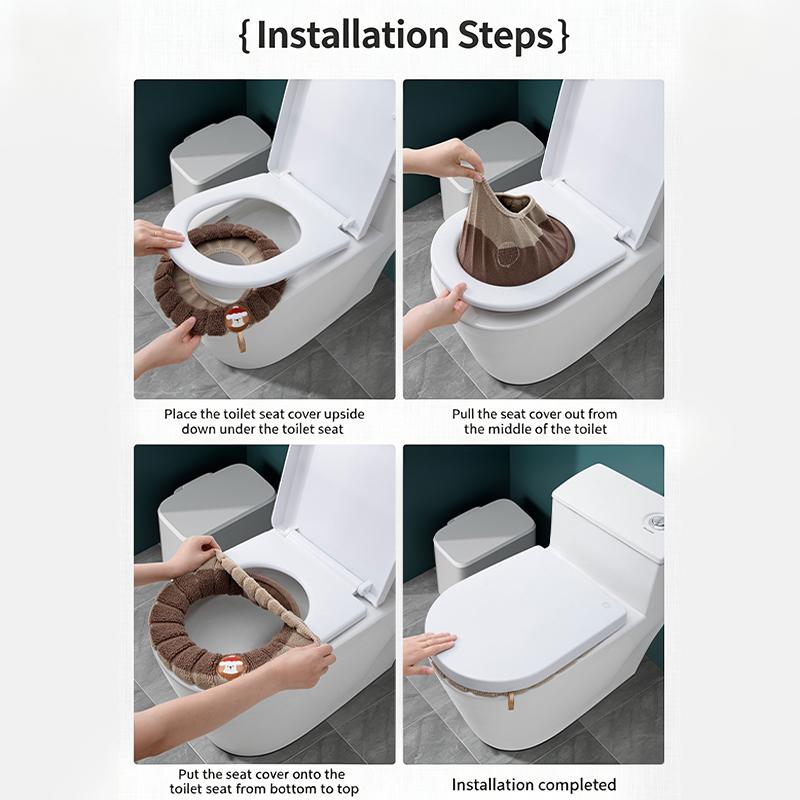 {Installation Steps}

Place the toilet seat cover upside down under the toilet seat

Pull the seat cover out from the middle of the toilet

Put the seat cover onto the toilet seat from bottom to top

Installation completed