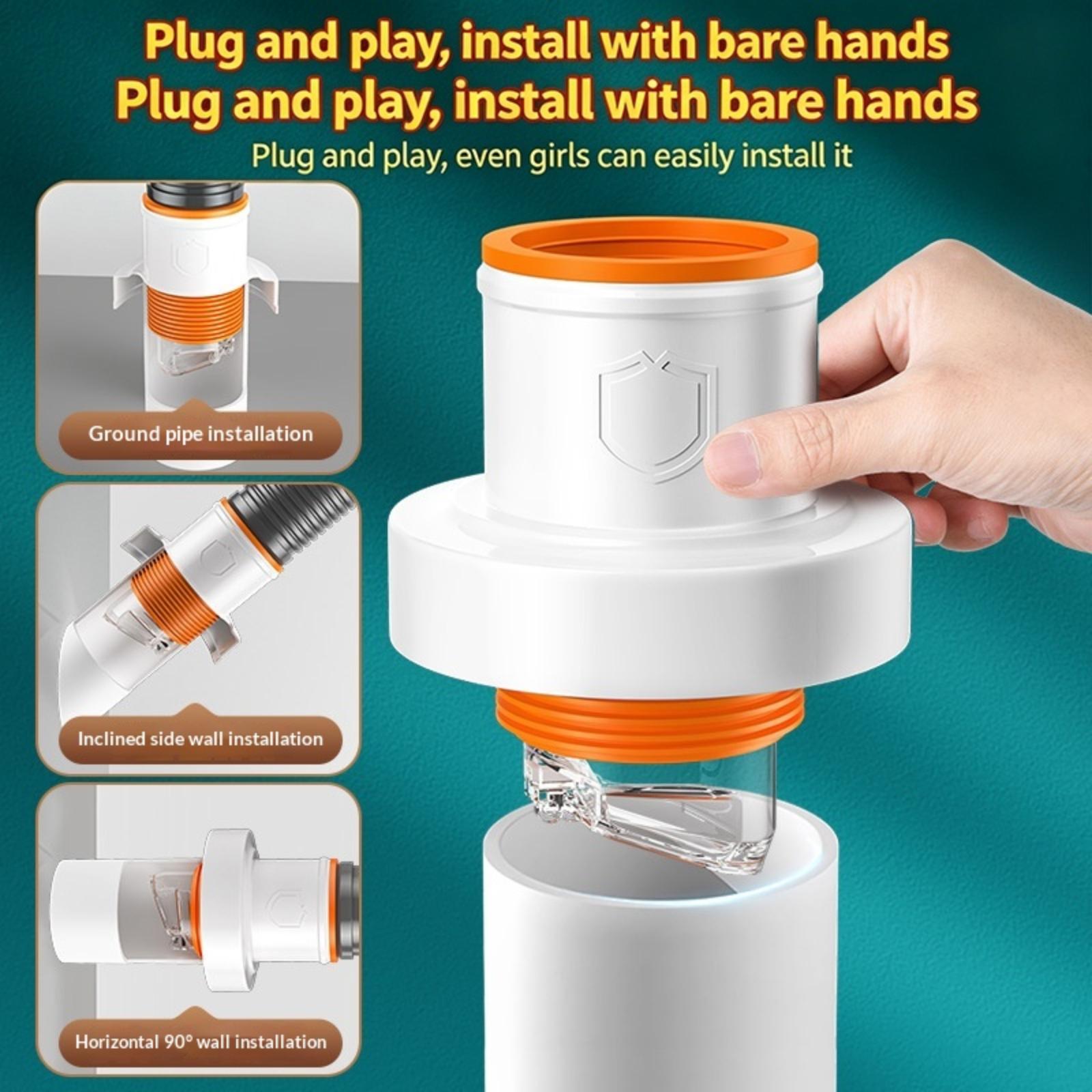 Plug and play, install with bare hands
Plug and play, install with bare hands
Plug and play, even girls can easily install it

Ground pipe installation

Inclined side wall installation

Horizontal 90° wall installation