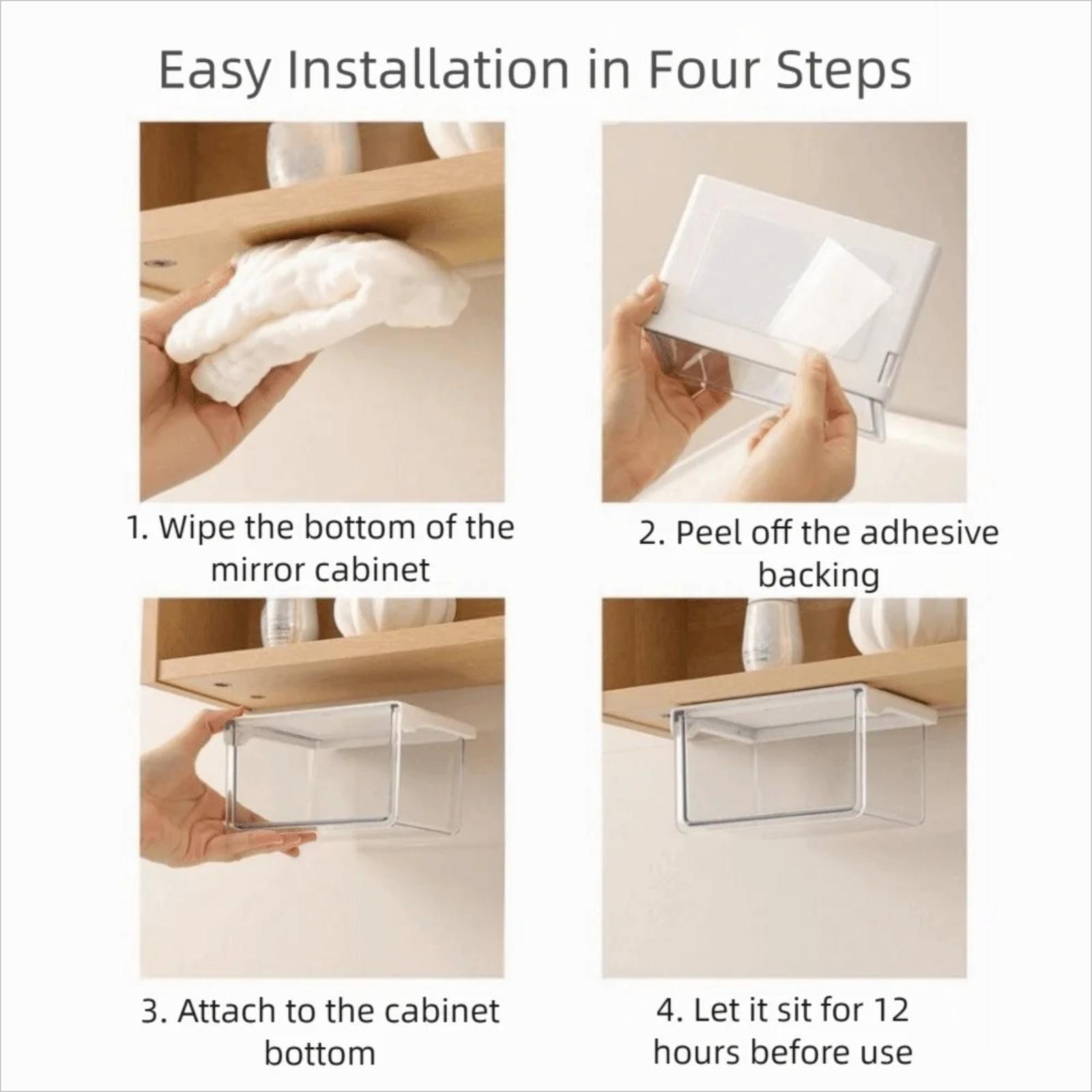 Easy Installation in Four Steps

1. Wipe the bottom of the mirror cabinet

2. Peel off the adhesive backing

3. Attach to the cabinet bottom

4. Let it sit for 12 hours before use