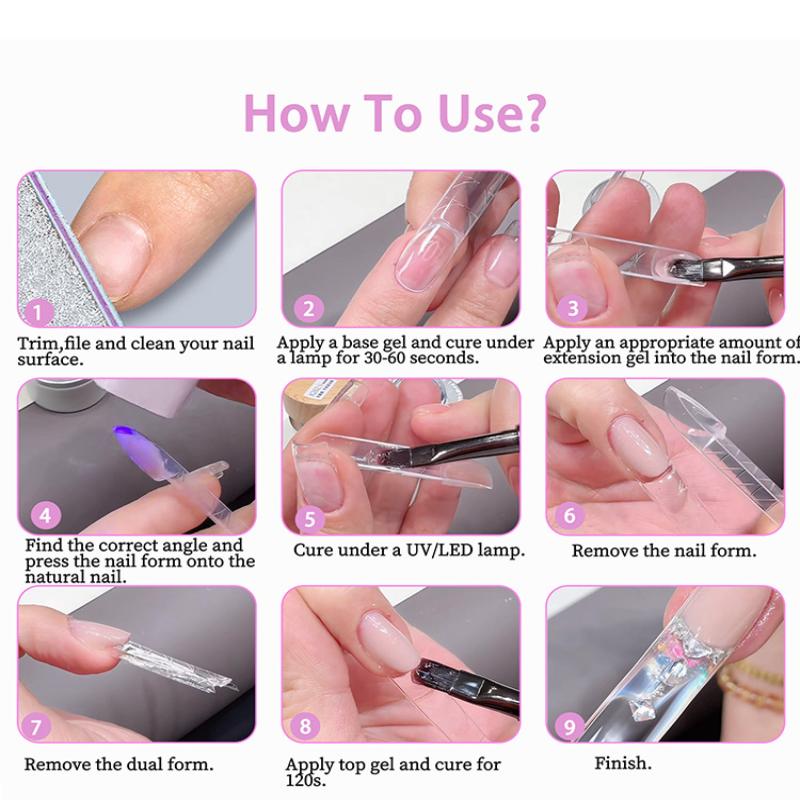 How To Use?

1
Trim,file and clean your nail surface.

2
Apply a base gel and cure under a lamp for 30-60 seconds.

3
Apply an appropriate amount of extension gel into the nail form.

4
Find the correct angle and press the nail form onto the natural nail.

5
Cure under a UV/LED lamp.

6
Remove the nail form.

7
Remove the dual form.

8
Apply top gel and cure for 120s.

9
Finish.