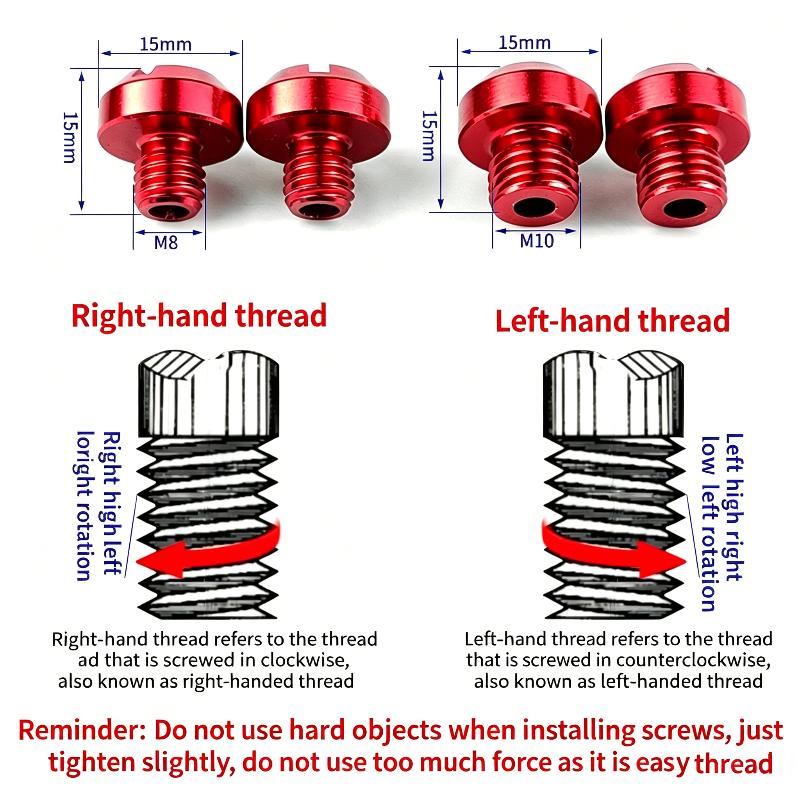 15mm
15mm
M8

15mm
15mm
M10

Right-hand thread

Right high left loright rotation

Right-hand thread refers to the thread ad that is screwed in clockwise, also known as right-handed thread

Left-hand thread

Left high right low left rotation

Left-hand thread refers to the thread that is screwed in counterclockwise, also known as left-handed thread

Reminder: Do not use hard objects when installing screws, just tighten slightly, do not use too much force as it is easy thread