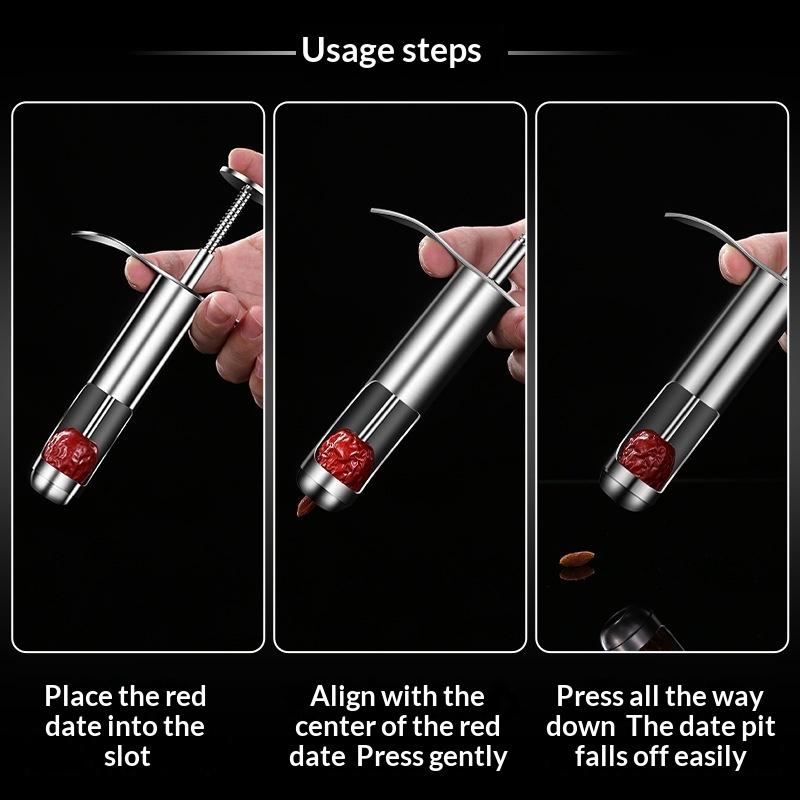 Usage steps

Place the red date into the slot

Align with the center of the red date  Press gently

Press all the way down  The date pit falls off easily