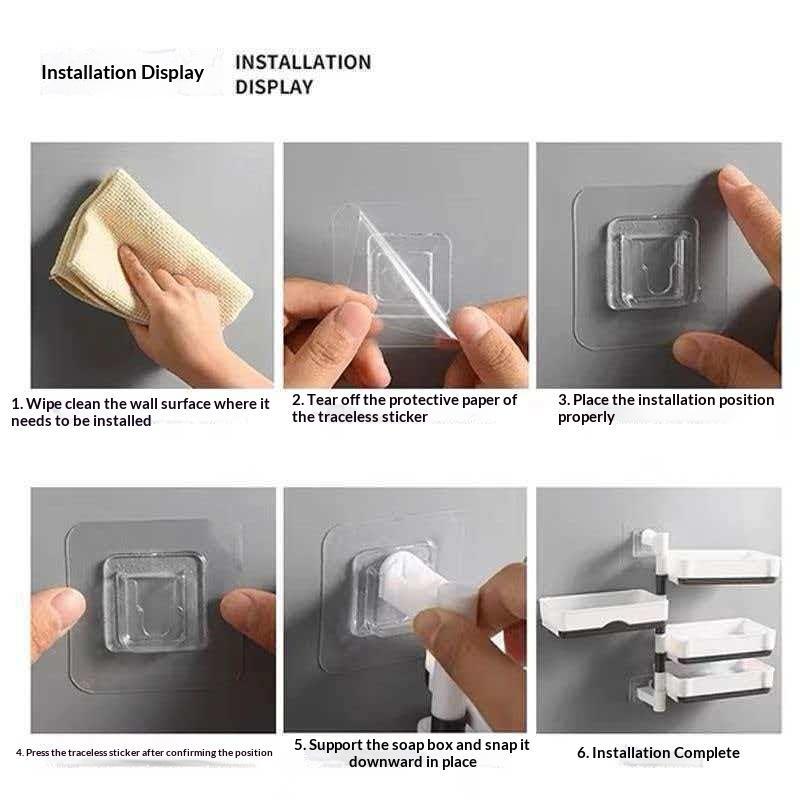 Installation Display

INSTALLATION DISPLAY

1. Wipe clean the wall surface where it needs to be installed

2. Tear off the protective paper of the traceless sticker

3. Place the installation position properly

4. Press the traceless sticker after confirming the position

5. Support the soap box and snap it downward in place

6. Installation Complete