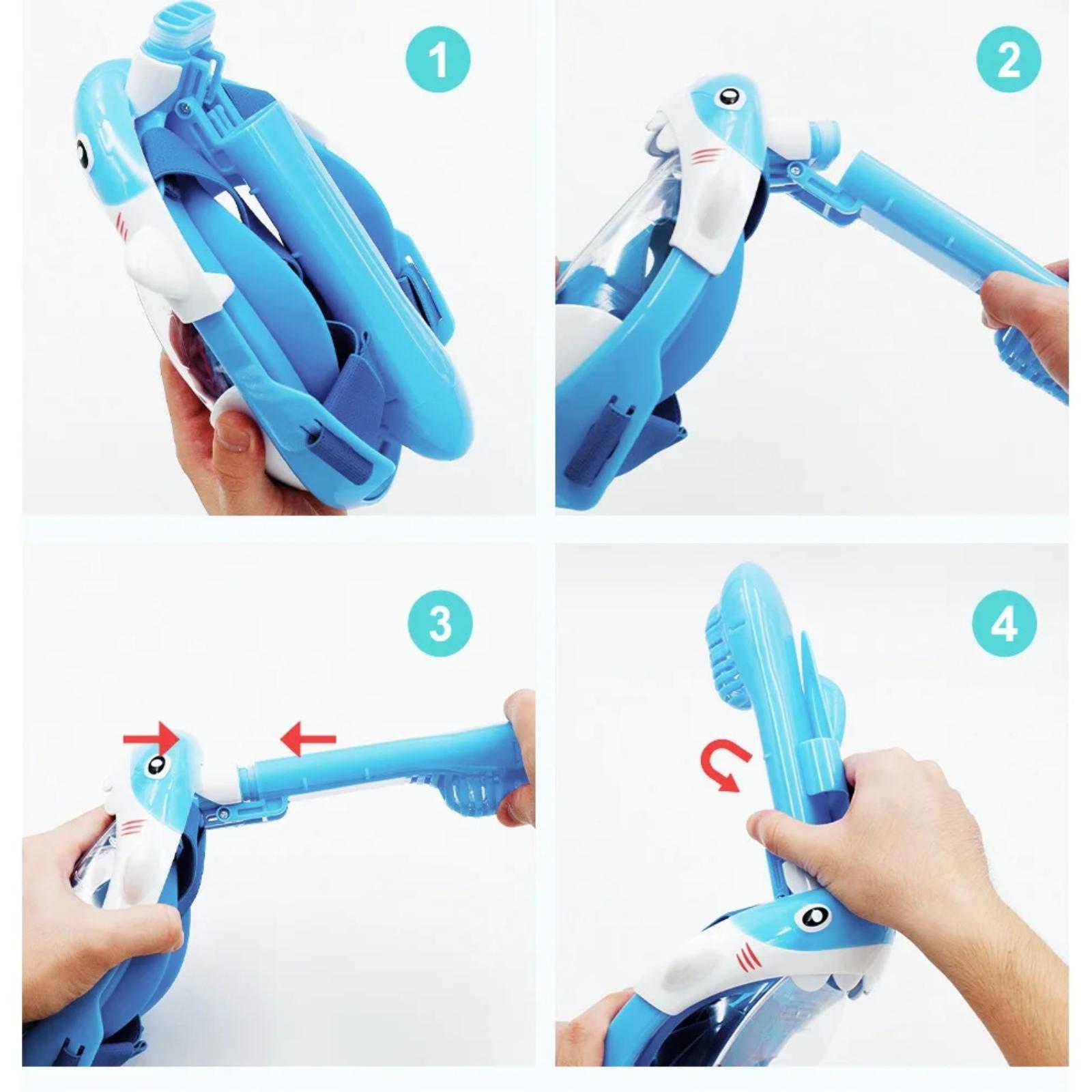 1

2

3

4