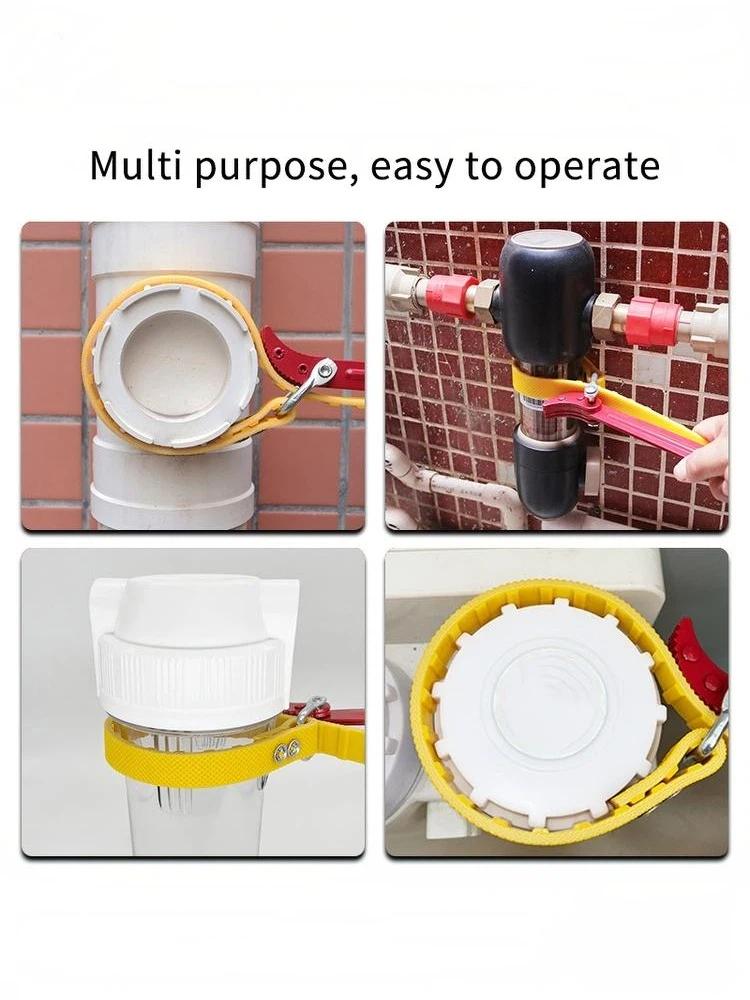 Multi purpose, easy to operate