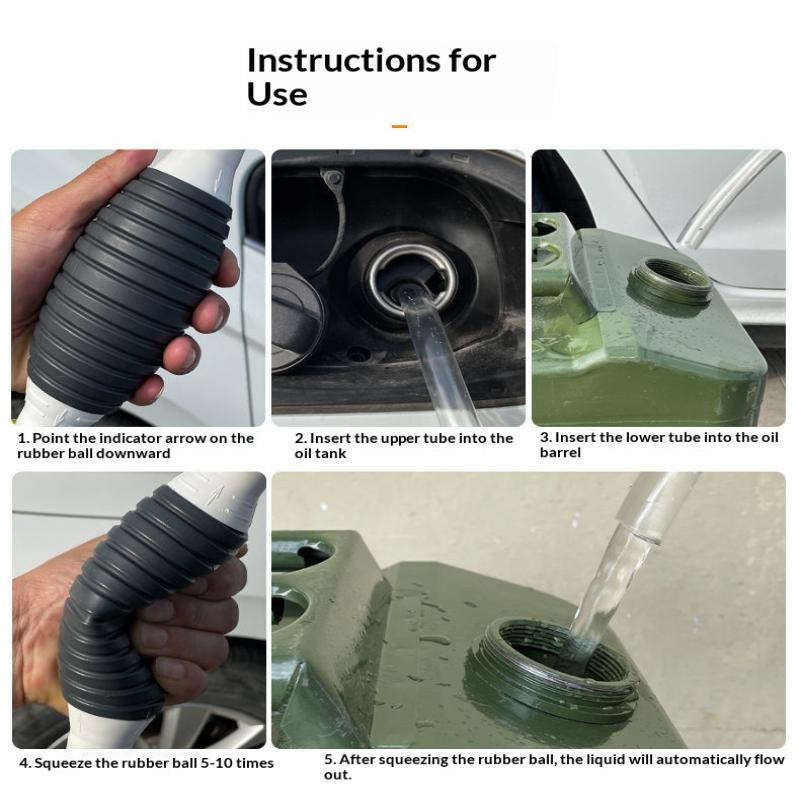 Instructions for Use

1. Point the indicator arrow on the rubber ball downward

2. Insert the upper tube into the oil tank

3. Insert the lower tube into the oil barrel

4. Squeeze the rubber ball 5-10 times

5. After squeezing the rubber ball, the liquid will automatically flow out.