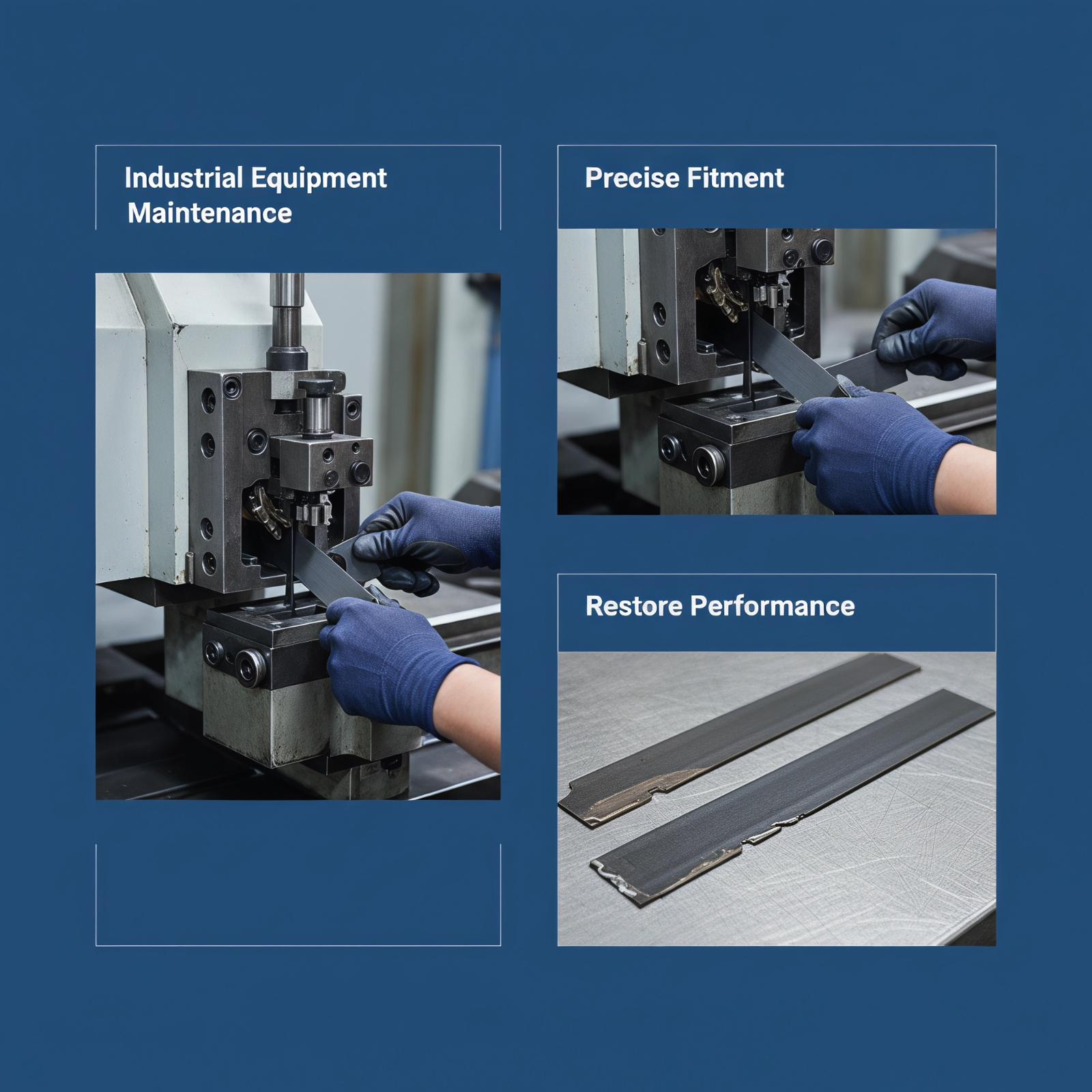 Industrial Equipment Maintenance

Precise Fitment

Restore Performance