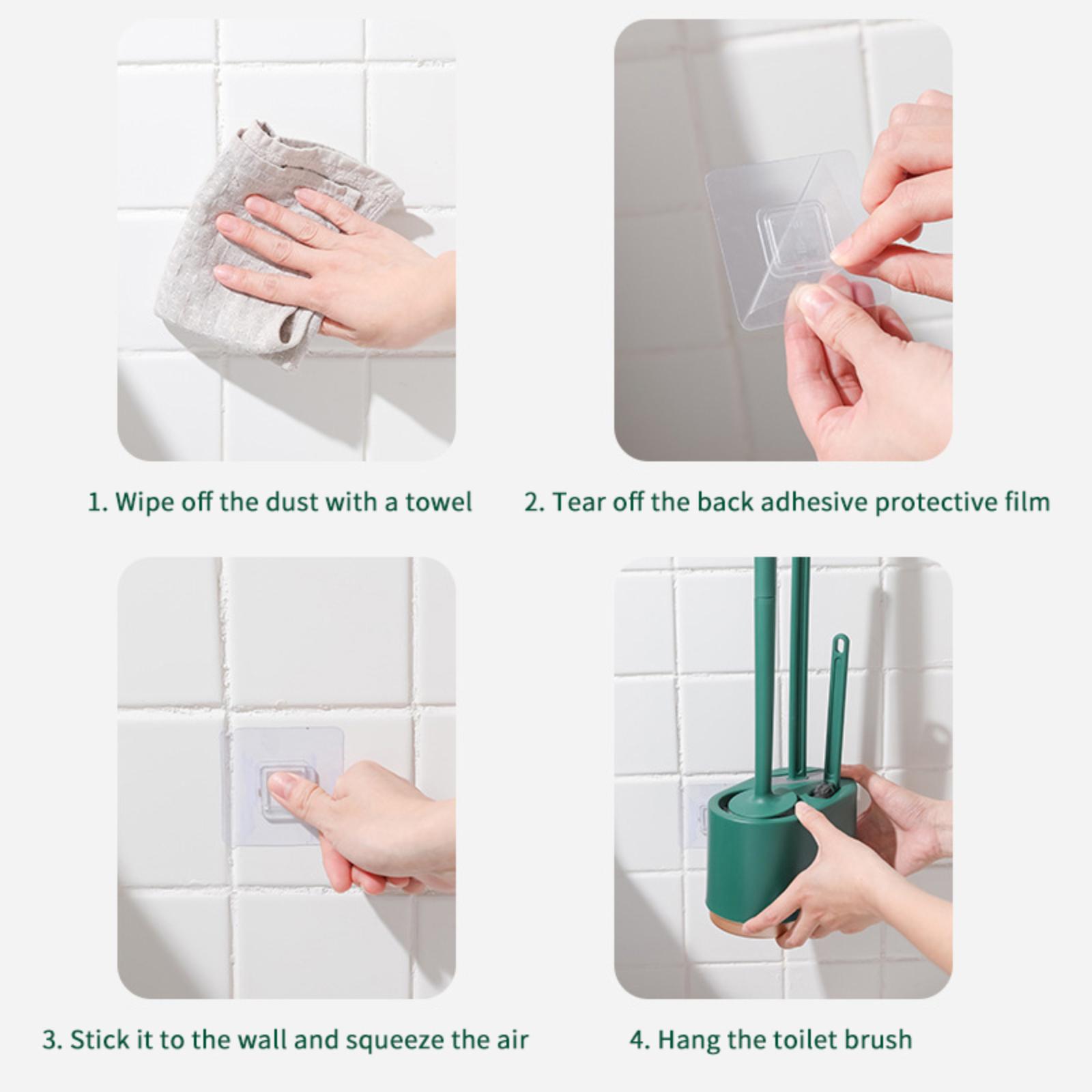 1. Wipe off the dust with a towel

2. Tear off the back adhesive protective film

3. Stick it to the wall and squeeze the air

4. Hang the toilet brush