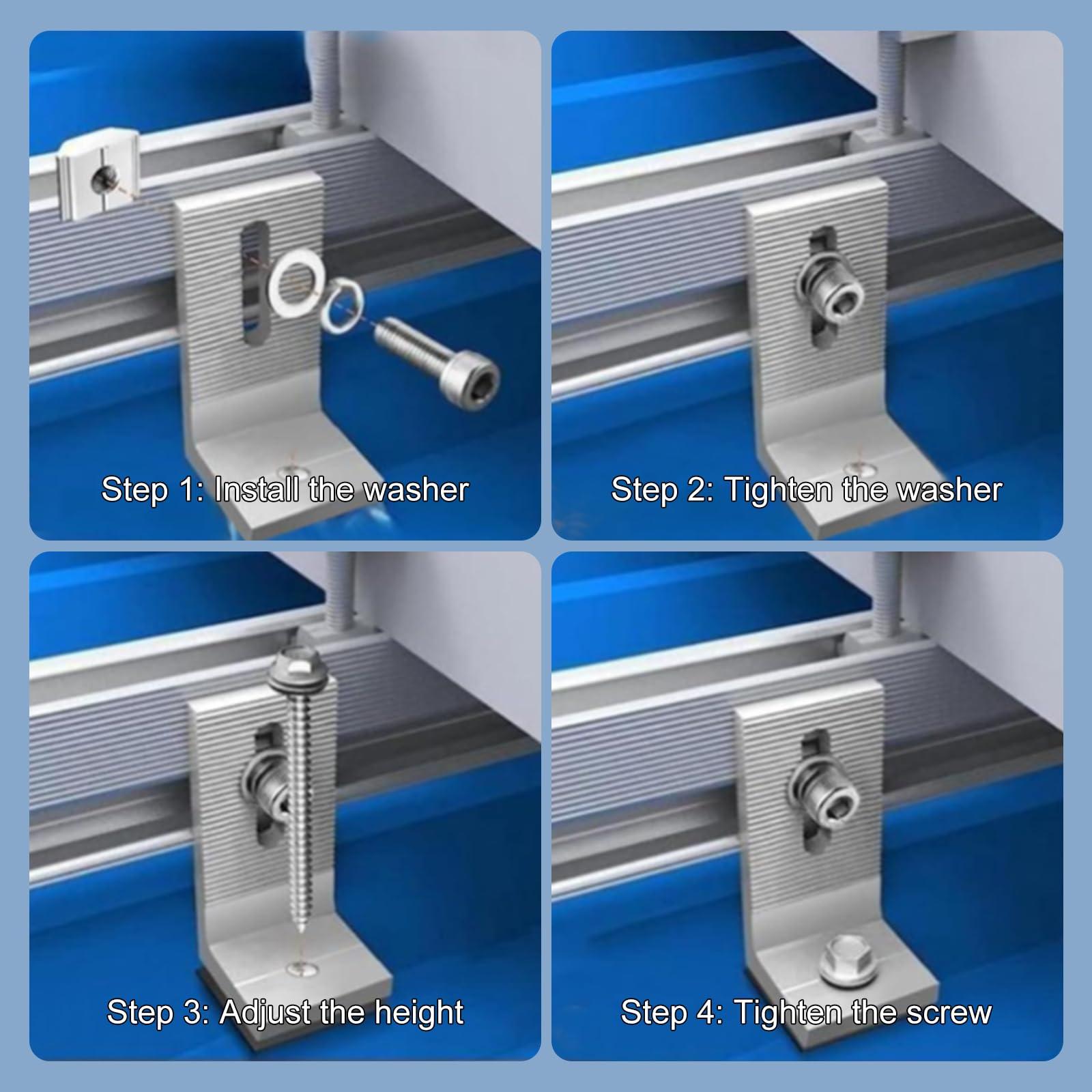 Step 1: Install the washer

Step 2: Tighten the washer

Step 3: Adjust the height

Step 4: Tighten the screw