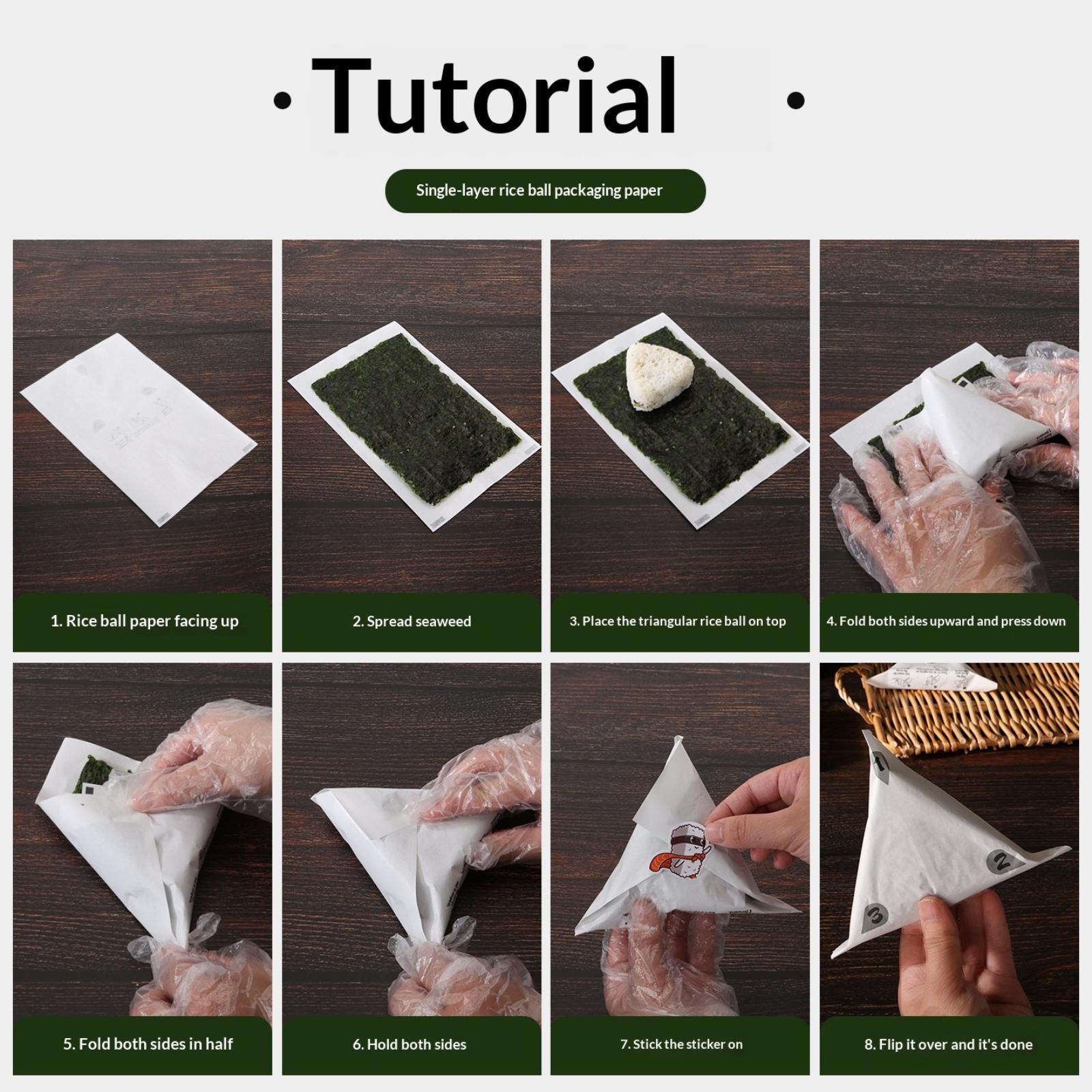 · Tutorial ·

Single-layer rice ball packaging paper

1. Rice ball paper facing up

2. Spread seaweed

3. Place the triangular rice ball on top

4. Fold both sides upward and press down

5. Fold both sides in half

6. Hold both sides

7. Stick the sticker on

8. Flip it over and it's done

1

2

3