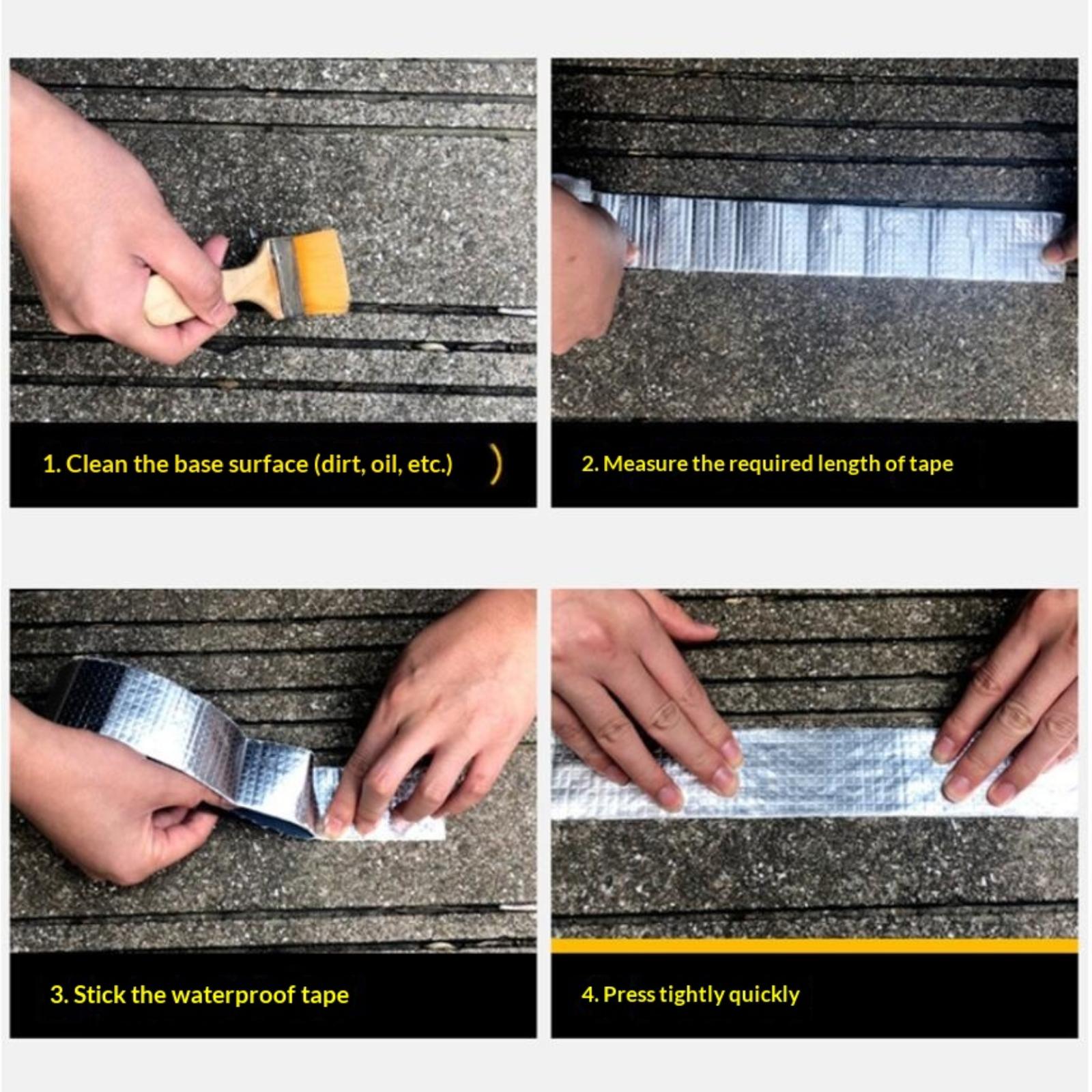 1. Clean the base surface (dirt, oil, etc.) )

2. Measure the required length of tape

3. Stick the waterproof tape

4. Press tightly quickly