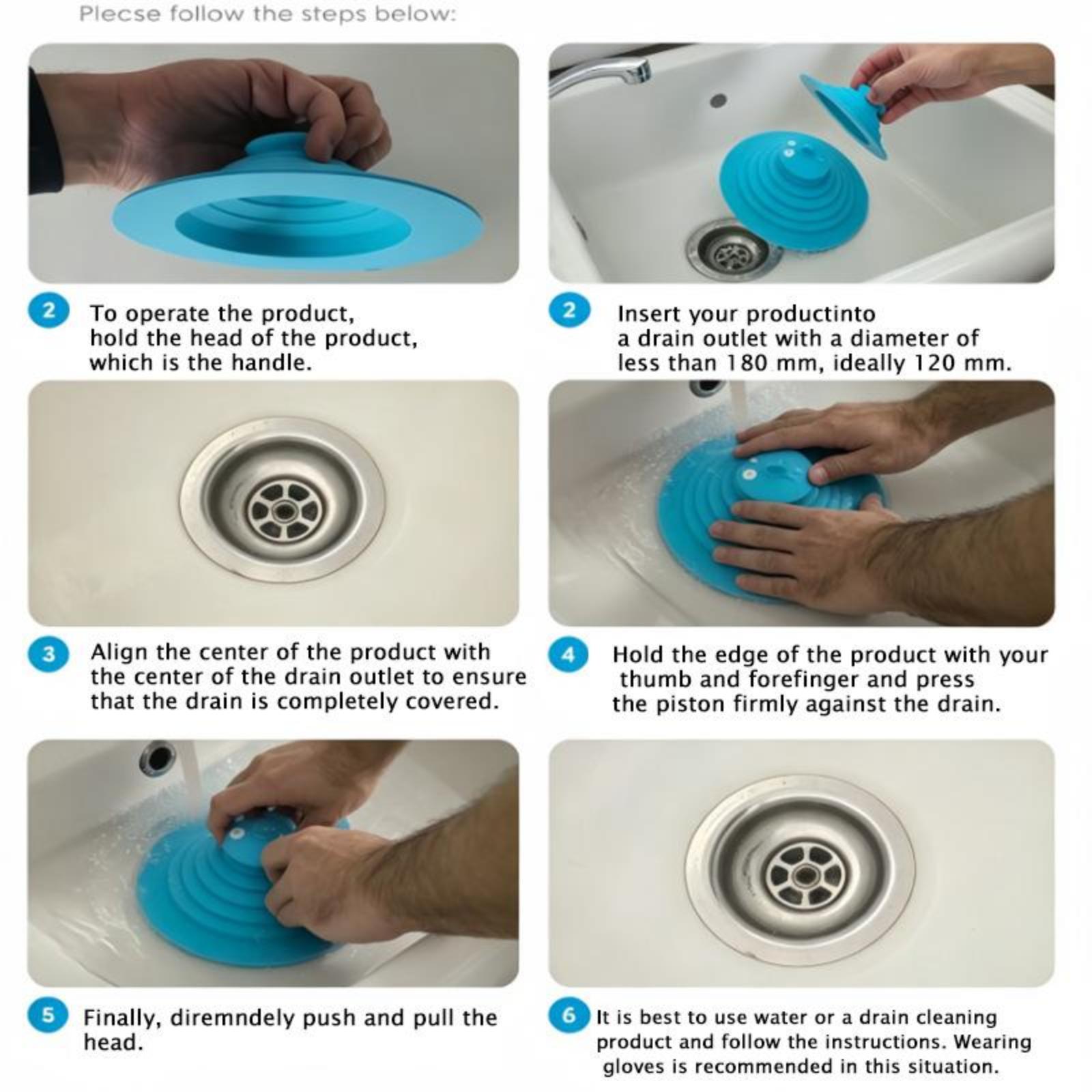 Plecse follow the steps below:

2 To operate the product, hold the head of the product, which is the handle.

2 Insert your productinto a drain outlet with a diameter of less than 180 mm, ideally 120 mm.

3 Align the center of the product with the center of the drain outlet to ensure that the drain is completely covered.

4 Hold the edge of the product with your thumb and forefinger and press the piston firmly against the drain.

5 Finally, diremndely push and pull the head.

6 It is best to use water or a drain cleaning product and follow the instructions. Wearing gloves is recommended in this situation.