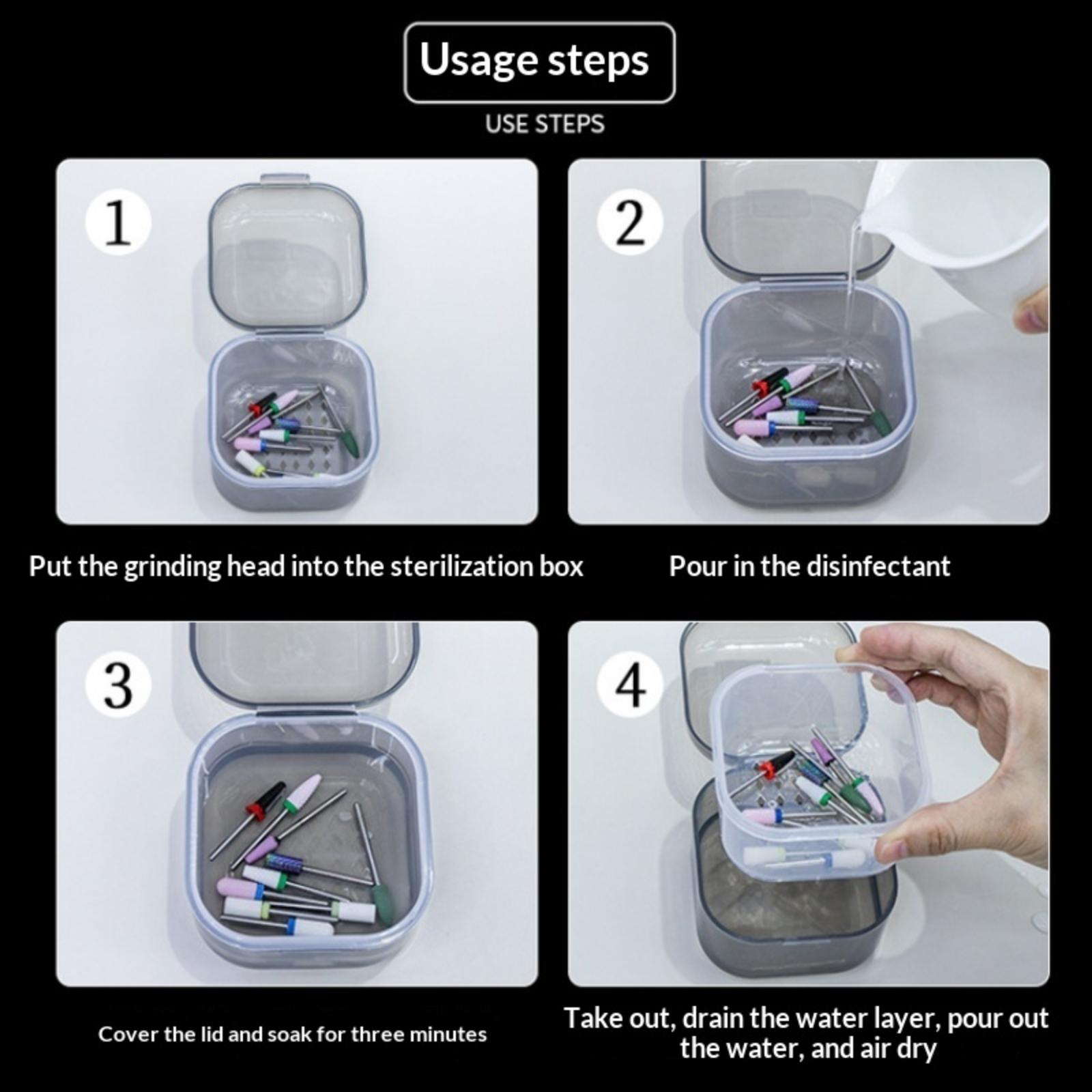 Usage steps

USE STEPS

1

Put the grinding head into the sterilization box

2

Pour in the disinfectant

3

Cover the lid and soak for three minutes

4

Take out, drain the water layer, pour out the water, and air dry