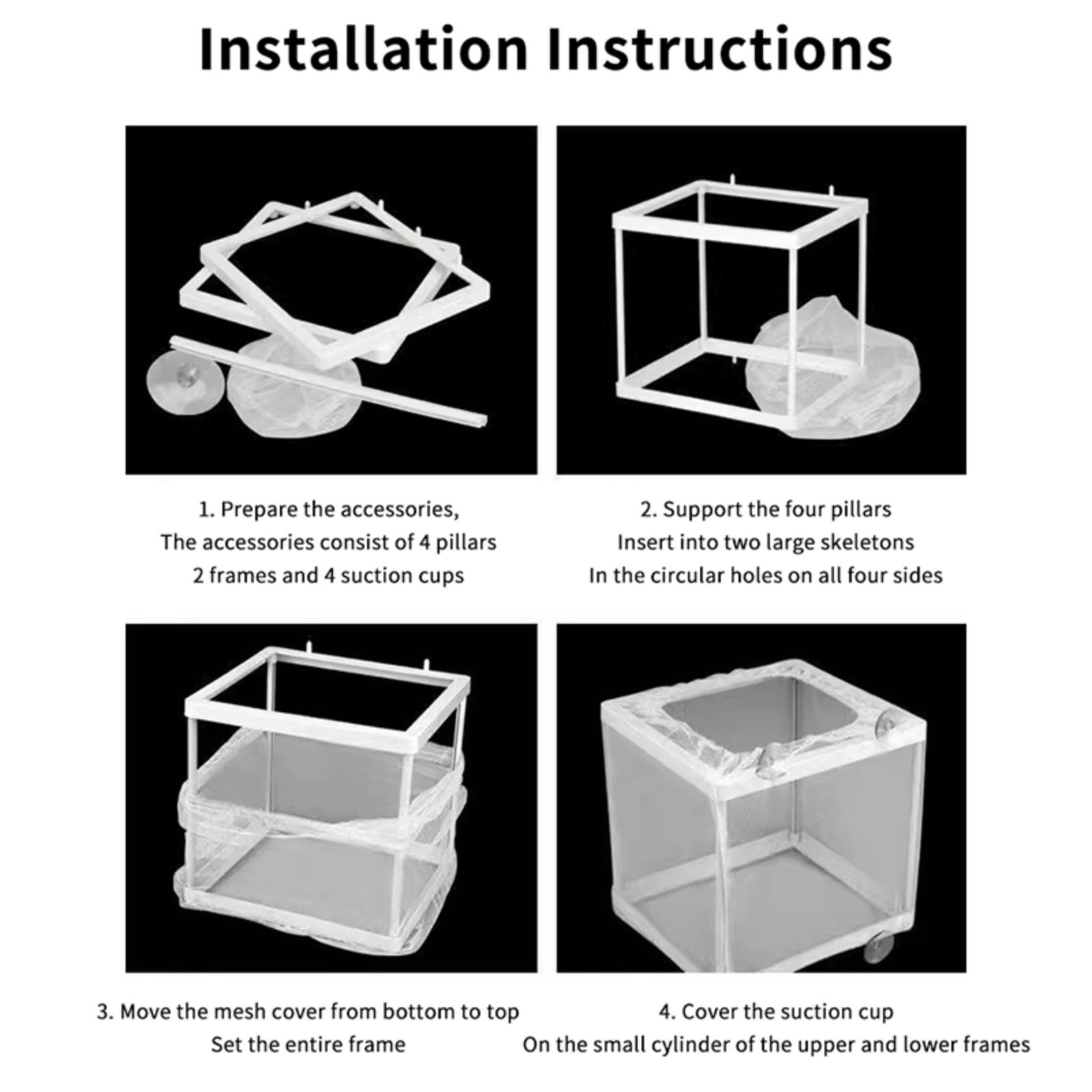 Installation Instructions

1. Prepare the accessories,
The accessories consist of 4 pillars
2 frames and 4 suction cups

2. Support the four pillars
Insert into two large skeletons
In the circular holes on all four sides

3. Move the mesh cover from bottom to top
Set the entire frame

4. Cover the suction cup
On the small cylinder of the upper and lower frames