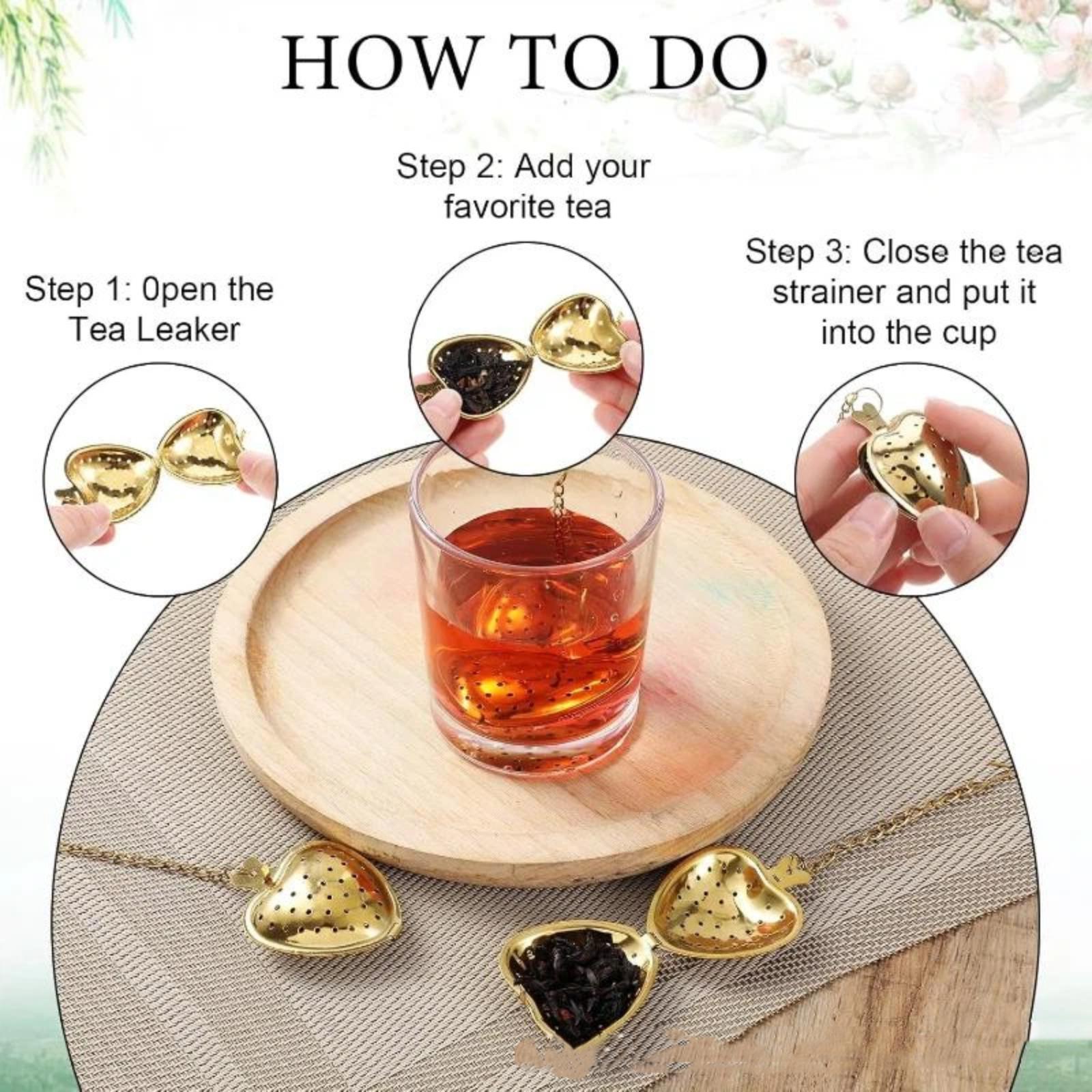 HOW TO DO

Step 1: 0pen the Tea Leaker

Step 2: Add your favorite tea

Step 3: Close the tea strainer and put it into the cup