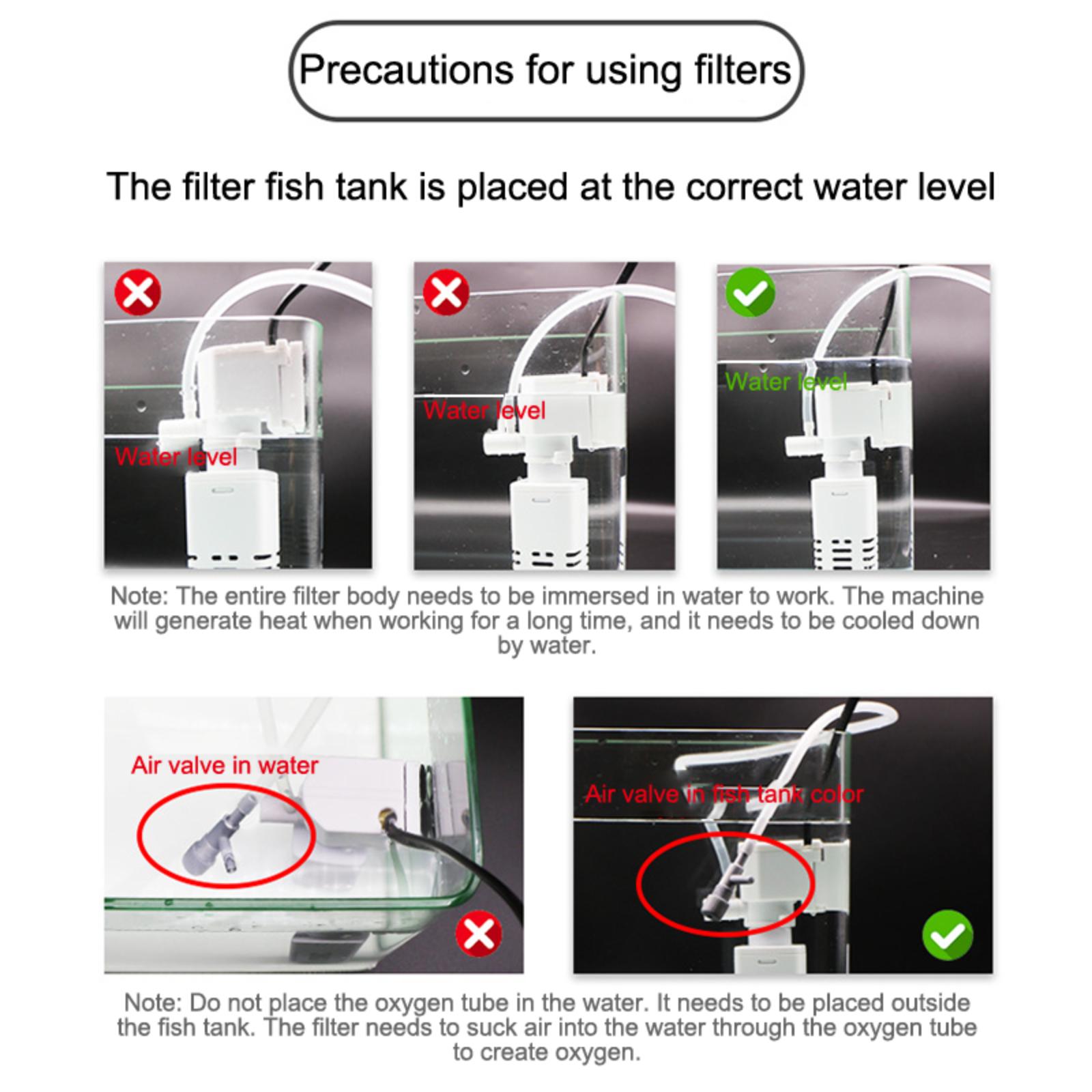 Precautions for using filters

The filter fish tank is placed at the correct water level

Water level

Water level

Water level

Note: The entire filter body needs to be immersed in water to work. The machine will generate heat when working for a long time, and it needs to be cooled down by water.

Air valve in water

Air valve in fish tank color

Note: Do not place the oxygen tube in the water. It needs to be placed outside the fish tank. The filter needs to suck air into the water through the oxygen tube to create oxygen.