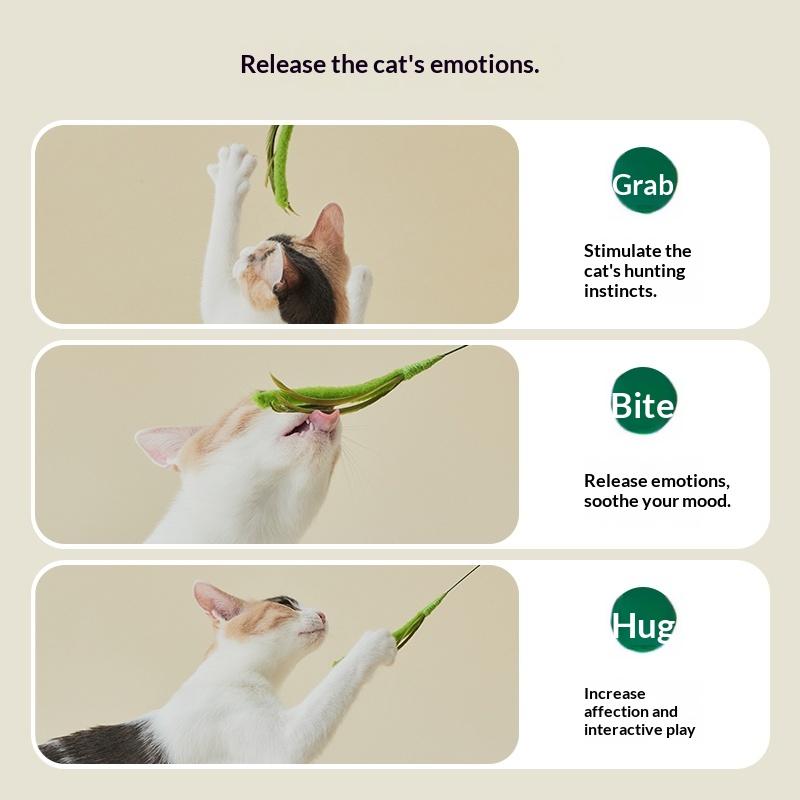 Release the cat's emotions.

Grab

Stimulate the cat's hunting instincts.

Bite

Release emotions, soothe your mood.

Hug

Increase affection and interactive play