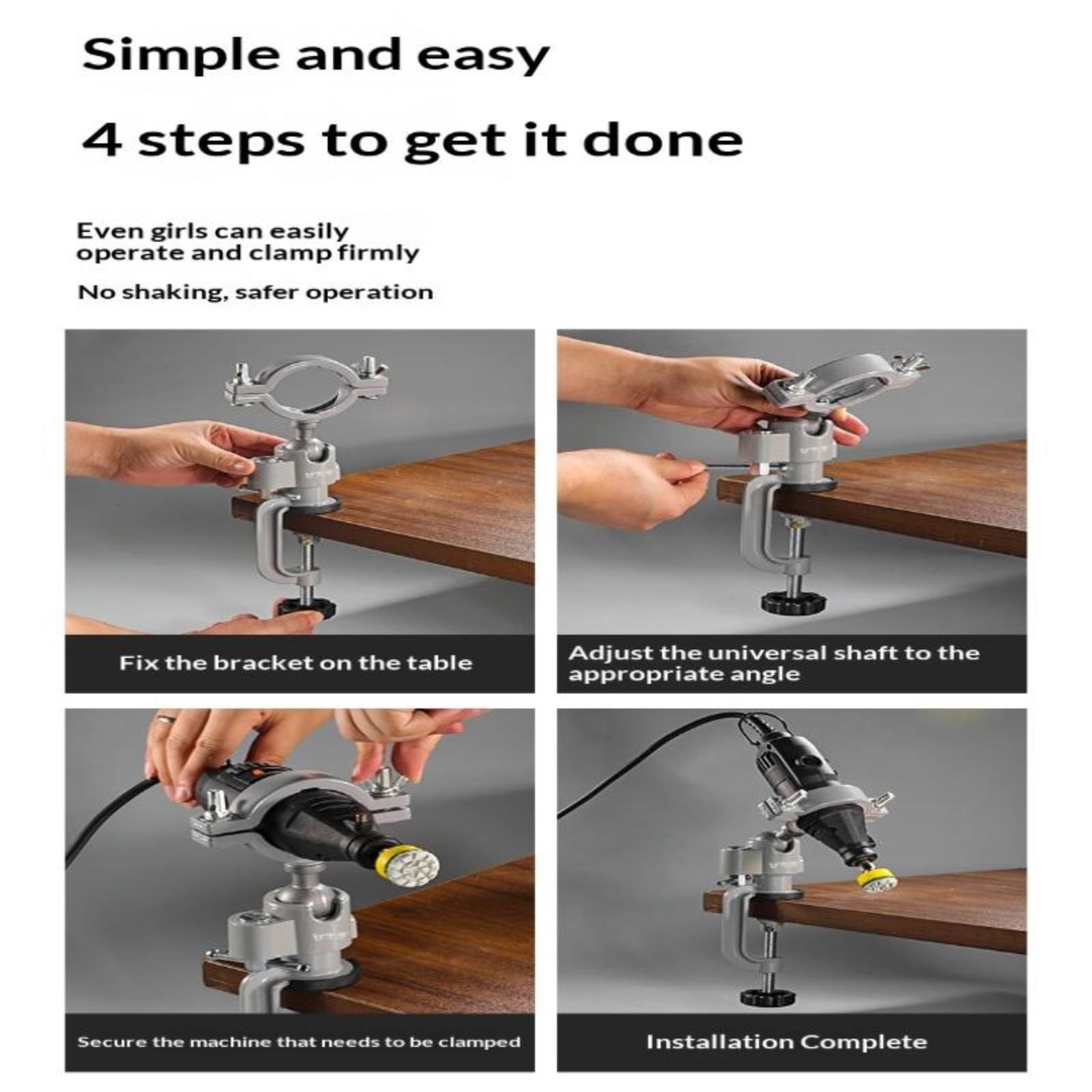 Simple and easy

4 steps to get it done

Even girls can easily operate and clamp firmly

No shaking, safer operation

Fix the bracket on the table

Adjust the universal shaft to the appropriate angle

Secure the machine that needs to be clamped

Installation Complete