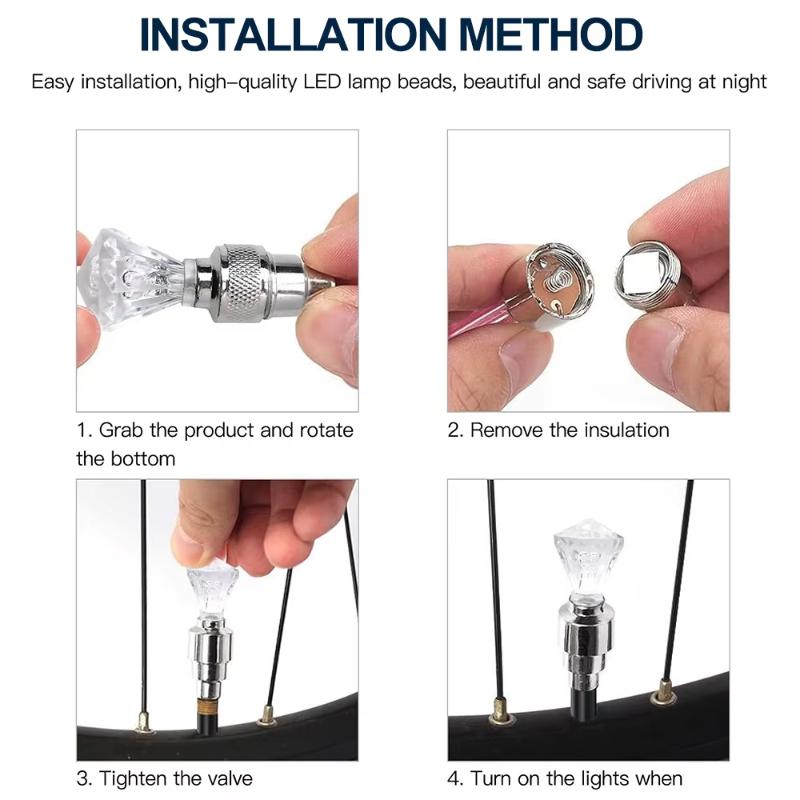 INSTALLATION METHOD

Easy installation, high-quality LED lamp beads, beautiful and safe driving at night

1. Grab the product and rotate the bottom

2. Remove the insulation

3. Tighten the valve

4. Turn on the lights when