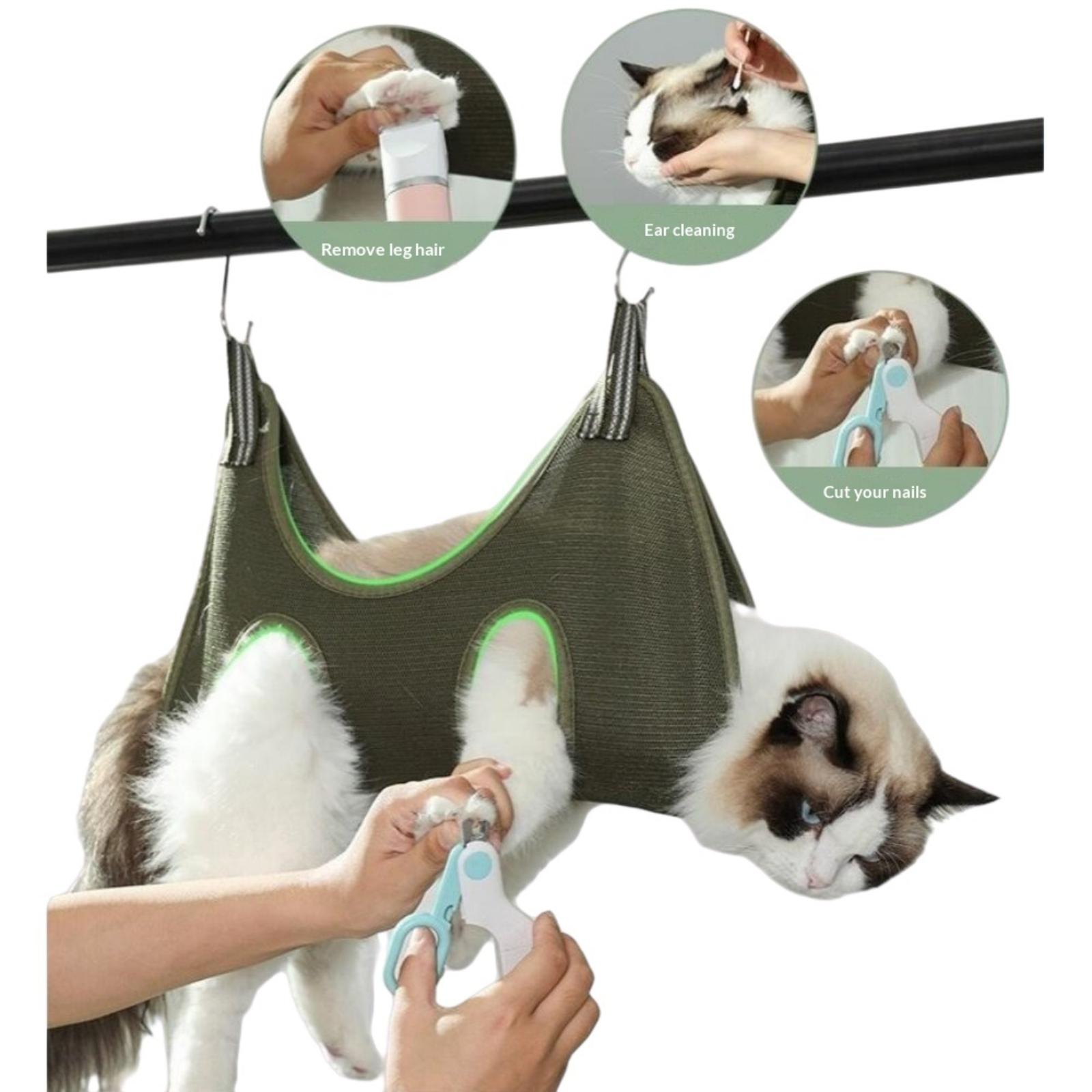 Remove leg hair

Ear cleaning

Cut your nails