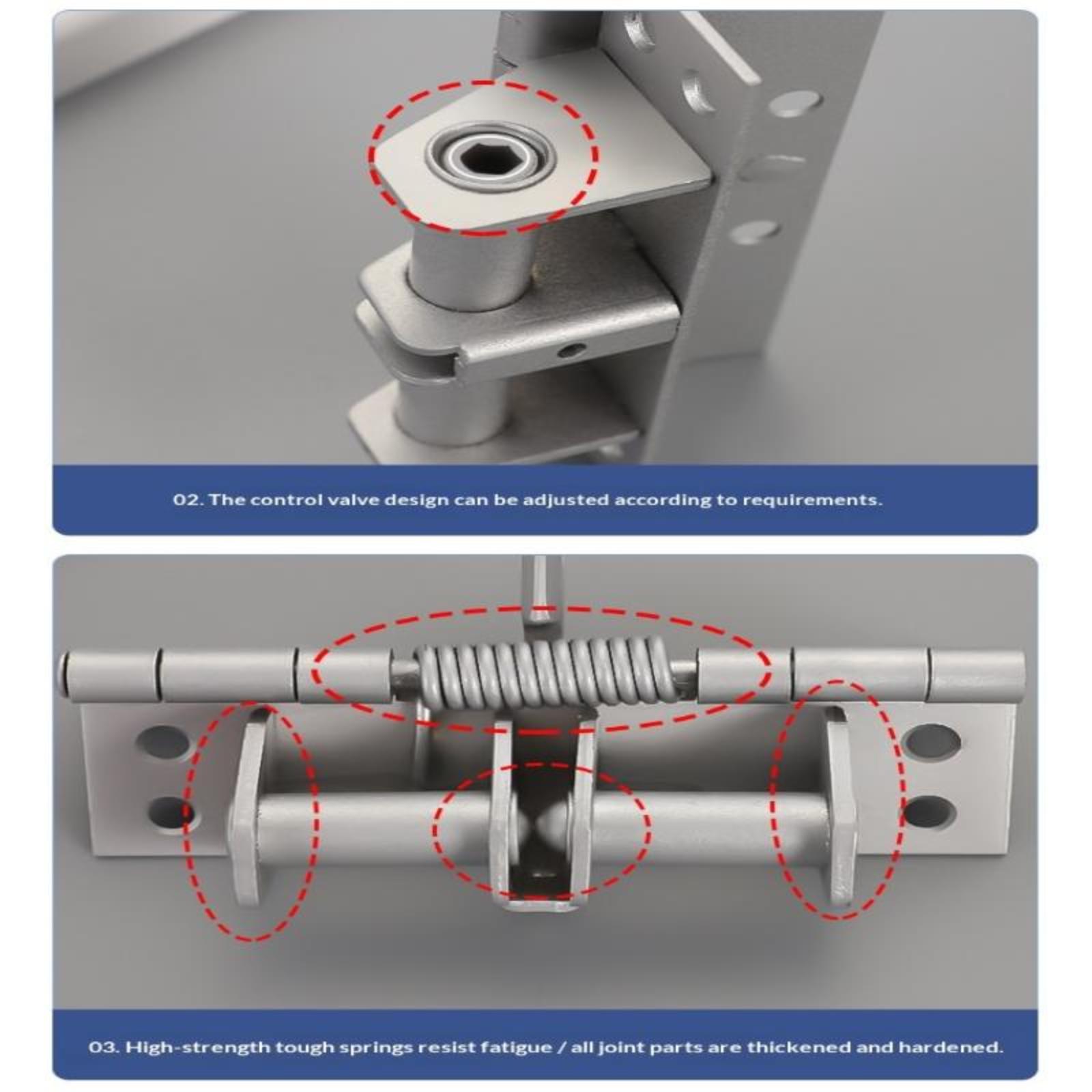 02. The control valve design can be adjusted according to requirements.

03. High-strength tough springs resist fatigue / all joint parts are thickened and hardened.