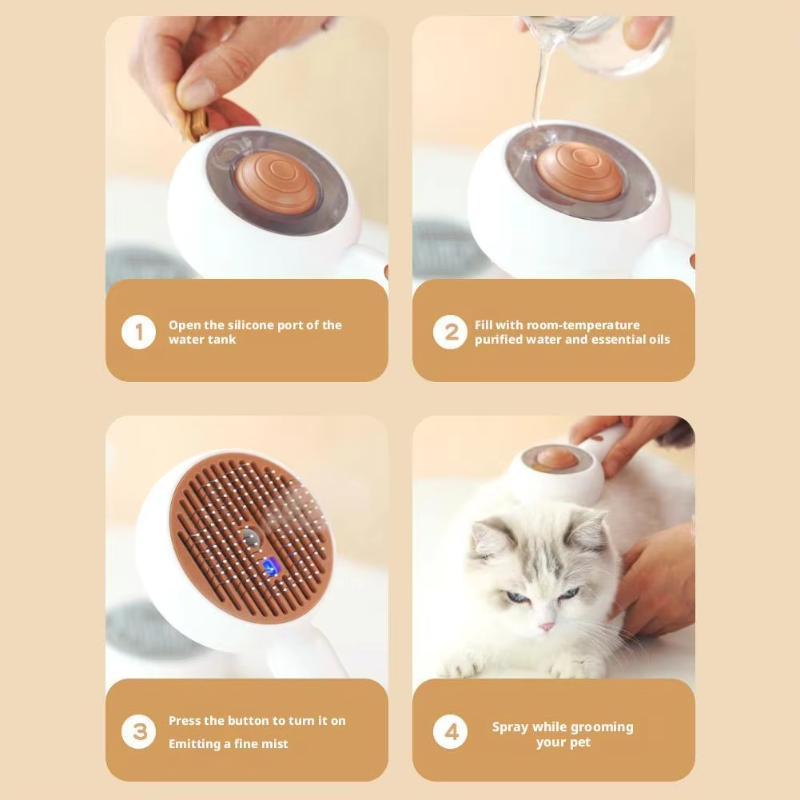 1 Open the silicone port of the water tank

2 Fill with room-temperature purified water and essential oils

3 Press the button to turn it on
Emitting a fine mist

4 Spray while grooming your pet