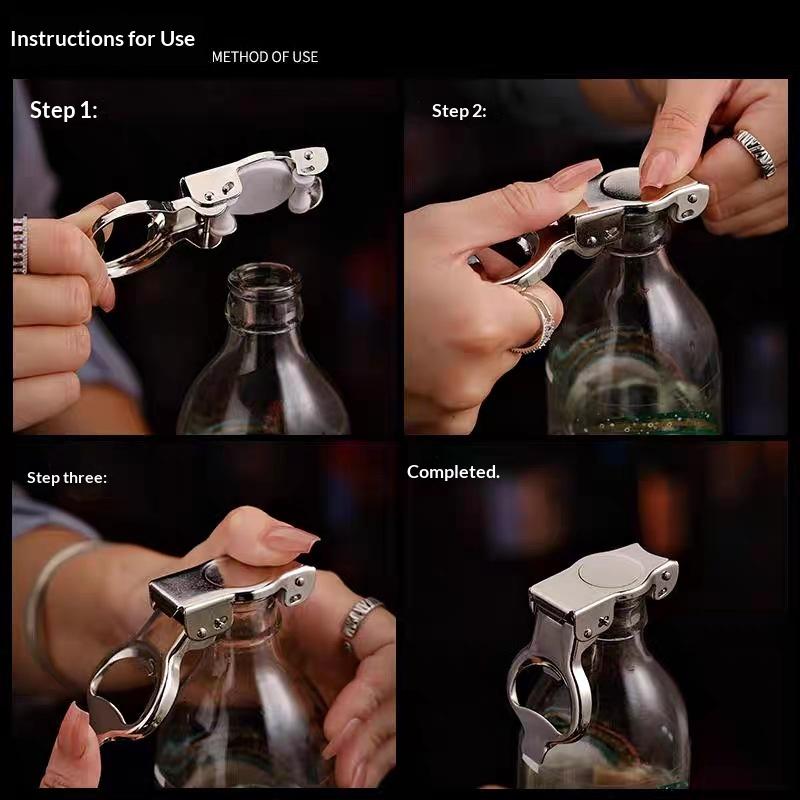 Instructions for Use

METHOD OF USE

Step 1:

Step 2:

Step three:

Completed.