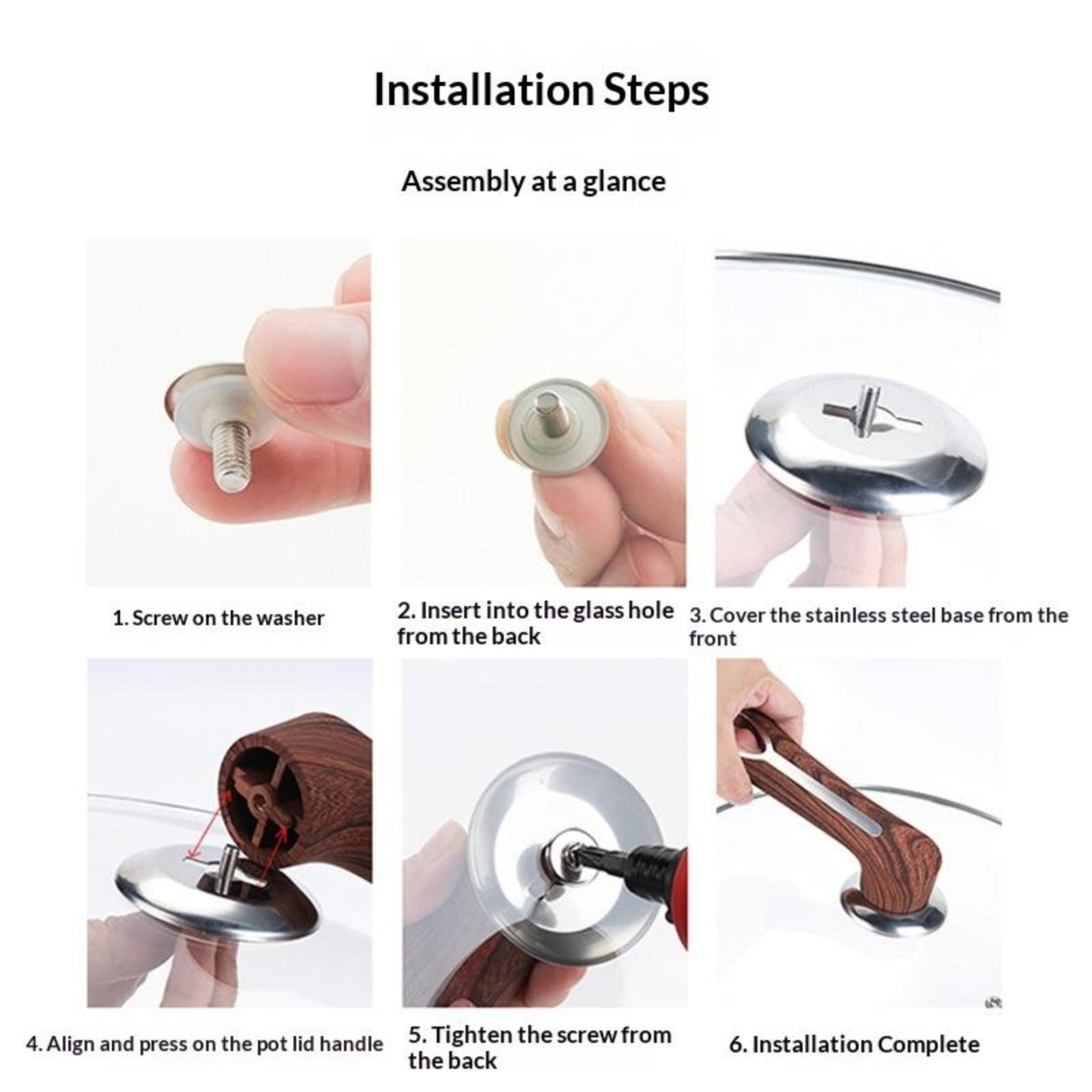 Installation Steps

Assembly at a glance

1. Screw on the washer

2. Insert into the glass hole from the back

3. Cover the stainless steel base from the front

4. Align and press on the pot lid handle

5. Tighten the screw from the back

6. Installation Complete