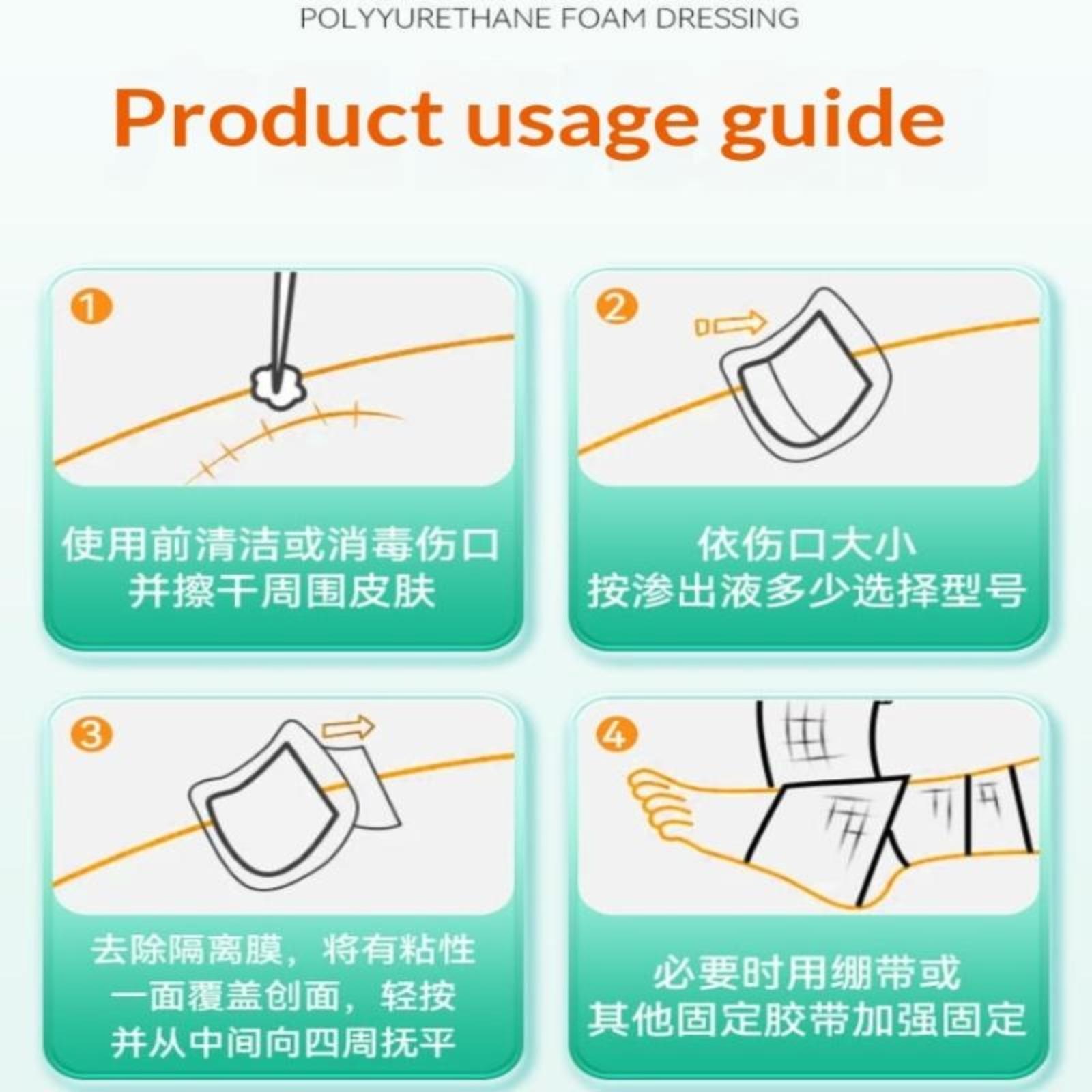 POLYYURETHANE FOAM DRESSING

Product usage guide

①

使用前清洁或消毒伤口
并擦干周围皮肤

②

依伤口大小
按渗出液多少选择型号

③

去除隔离膜，将有粘性
一面覆盖创面，轻按
并从中间向四周抚平

④

必要时用绷带或
其他固定胶带加强固定