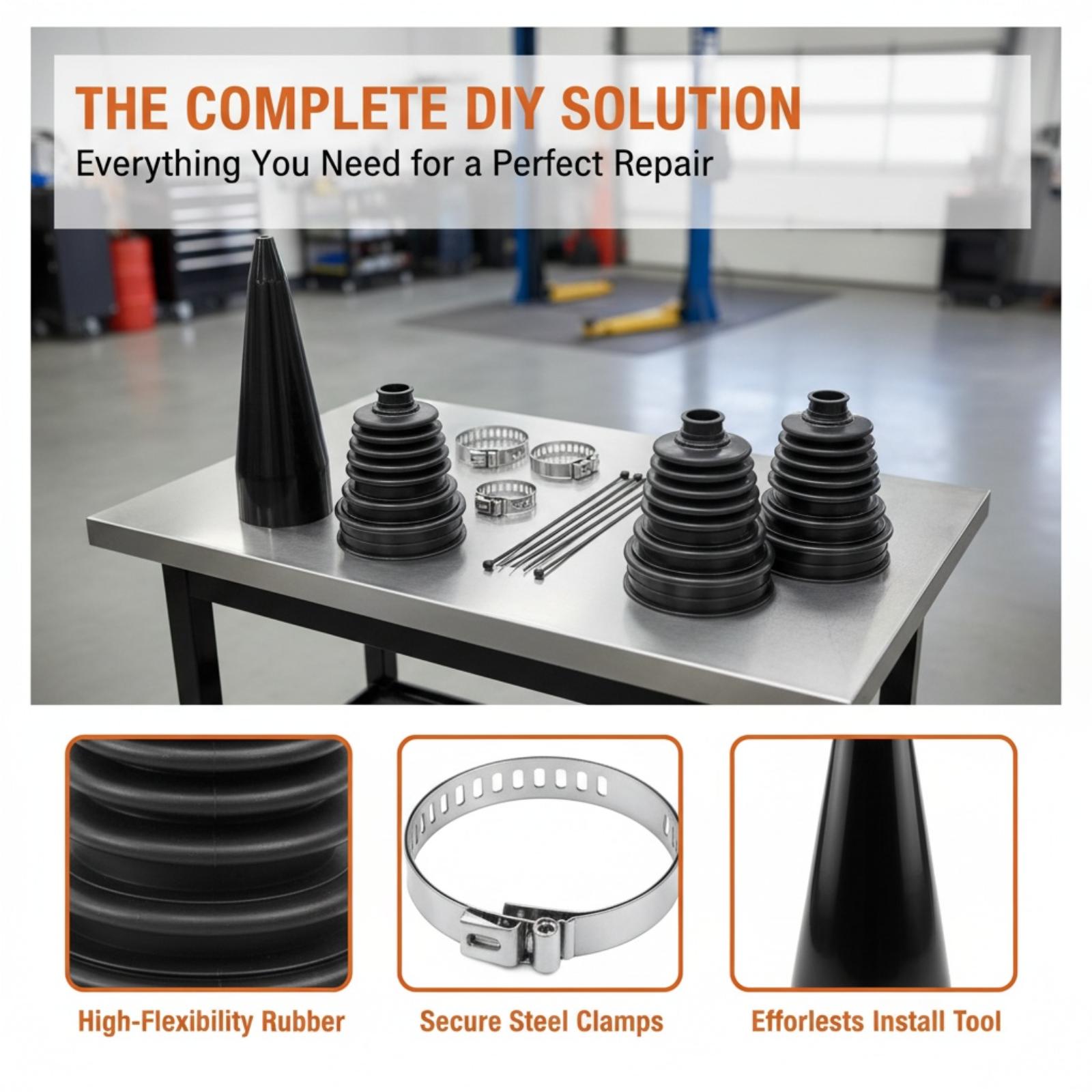 THE COMPLETE DIY SOLUTION
Everything You Need for a Perfect Repair

High-Flexibility Rubber

Secure Steel Clamps

Efforlests Install Tool