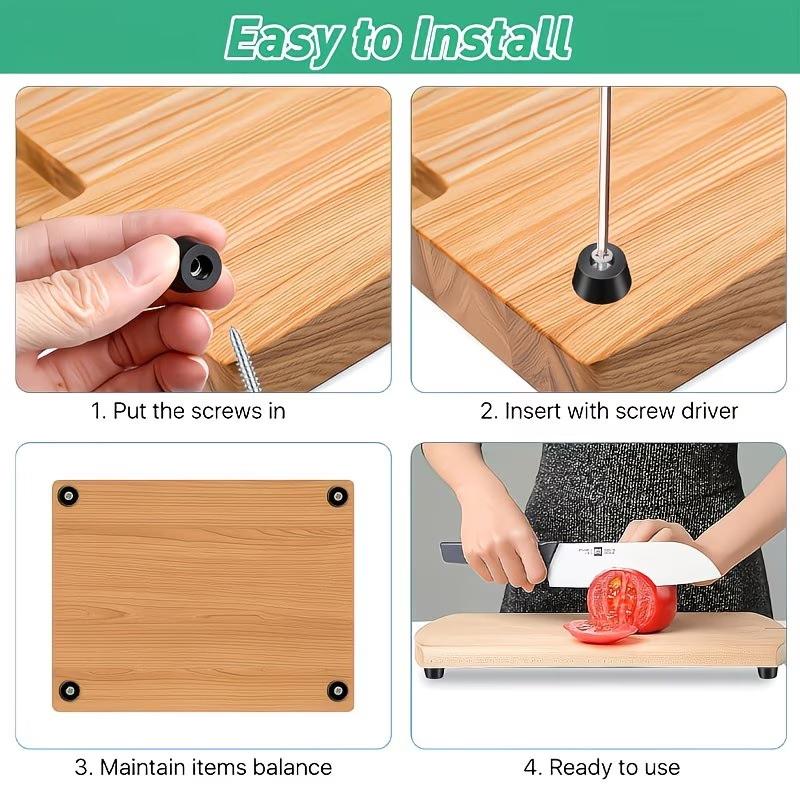 Easy to Install

1. Put the screws in

2. Insert with screw driver

3. Maintain items balance

4. Ready to use