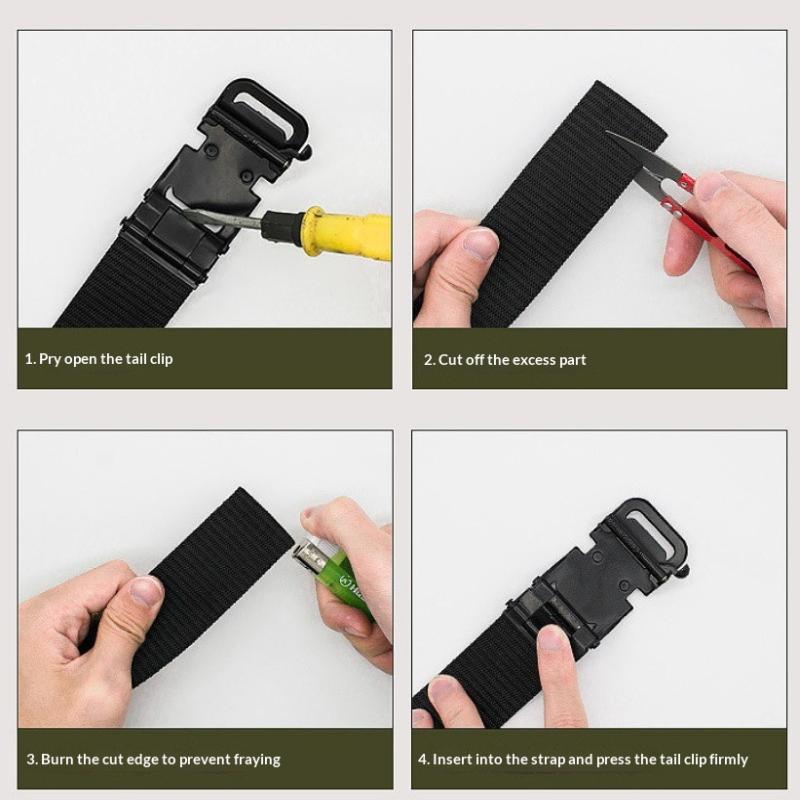 1. Pry open the tail clip

2. Cut off the excess part

3. Burn the cut edge to prevent fraying

4. Insert into the strap and press the tail clip firmly