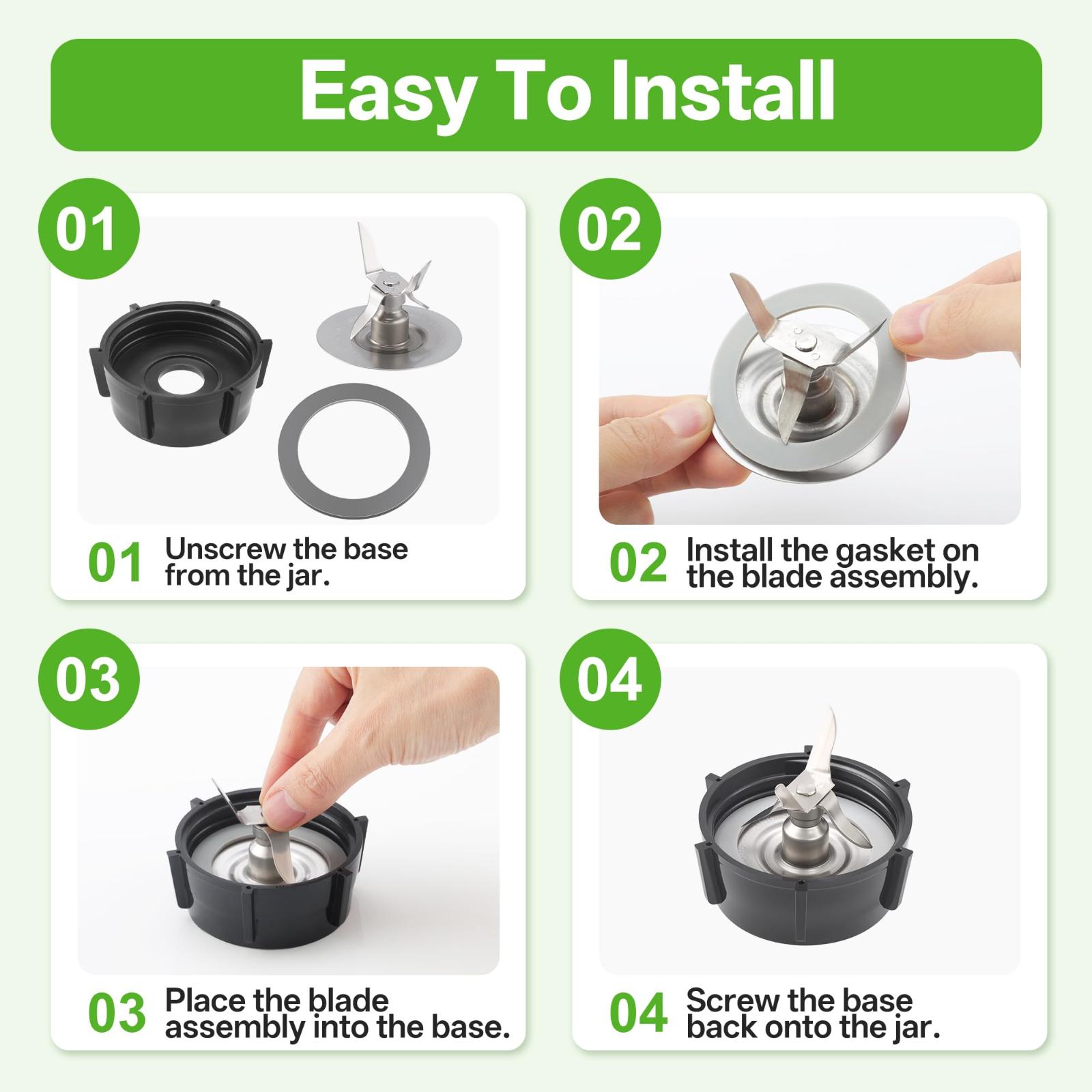 Easy To Install

01

01 Unscrew the base from the jar.

02

02 Install the gasket on the blade assembly.

03

03 Place the blade assembly into the base.

04

04 Screw the base back onto the jar.