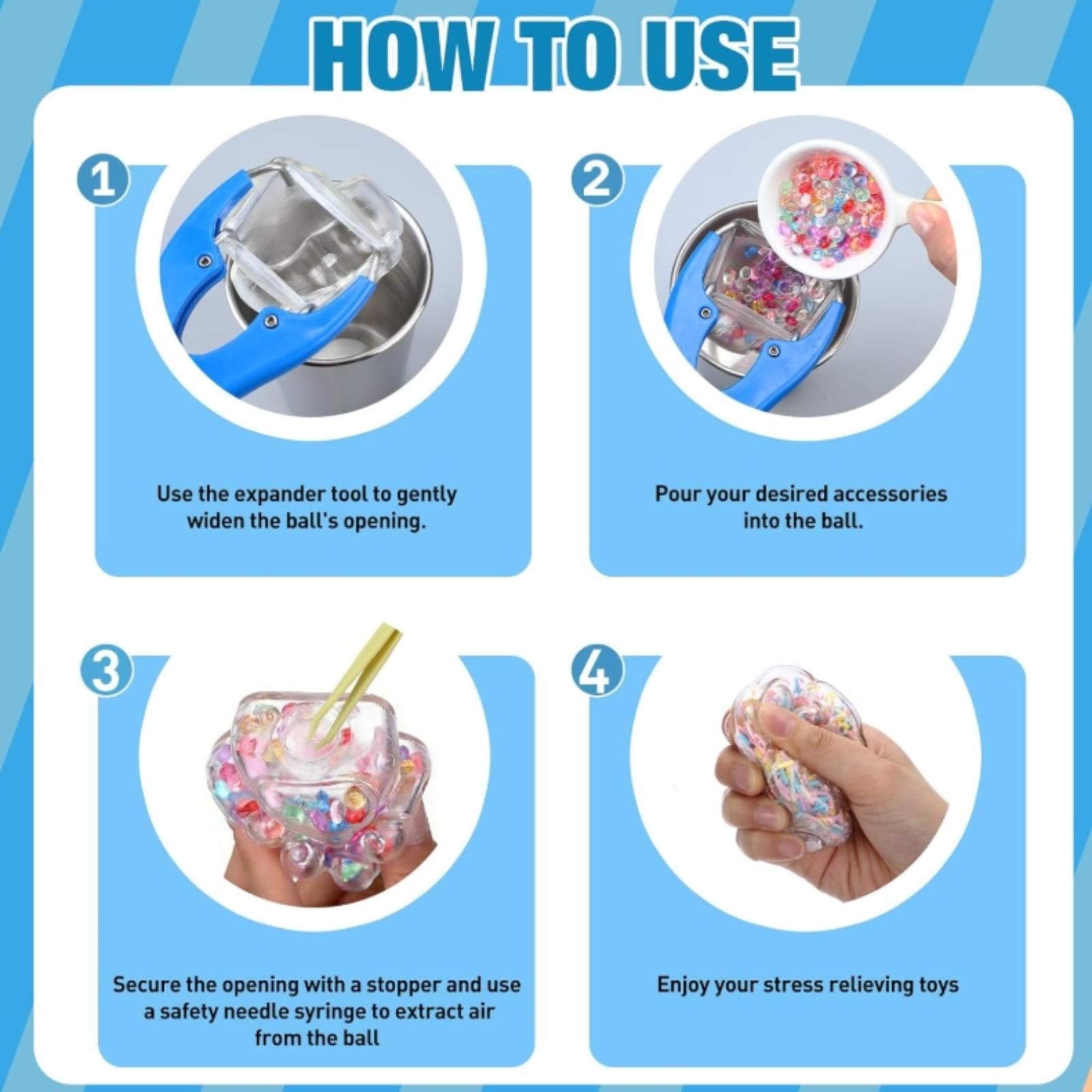 HOW TO USE

1

Use the expander tool to gently widen the ball's opening.

2

Pour your desired accessories into the ball.

3

Secure the opening with a stopper and use a safety needle syringe to extract air from the ball

4

Enjoy your stress relieving toys