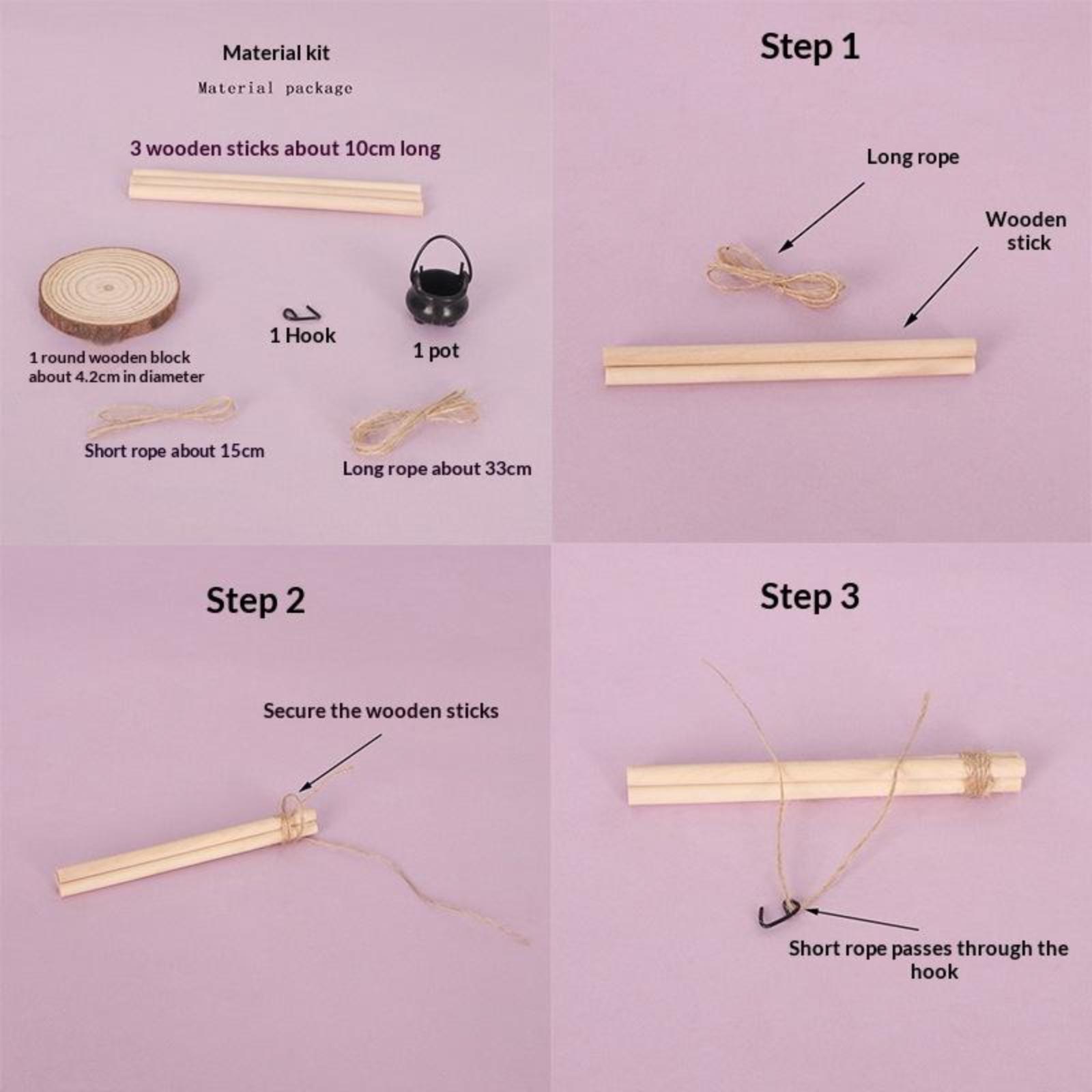 Material kit

Material package

3 wooden sticks about 10cm long

1 round wooden block about 4.2cm in diameter

1 Hook

1 pot

Short rope about 15cm

Long rope about 33cm

Step 1

Long rope

Wooden stick

Step 2

Secure the wooden sticks

Step 3

Short rope passes through the hook