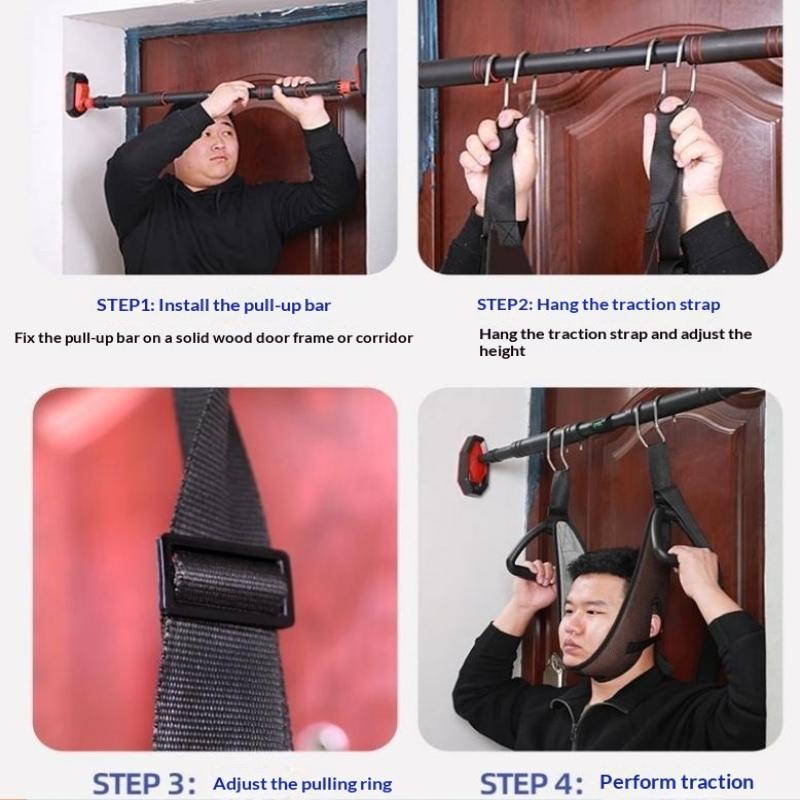 STEP1: Install the pull-up bar

Fix the pull-up bar on a solid wood door frame or corridor

STEP2: Hang the traction strap

Hang the traction strap and adjust the height

STEP 3: Adjust the pulling ring

STEP 4: Perform traction