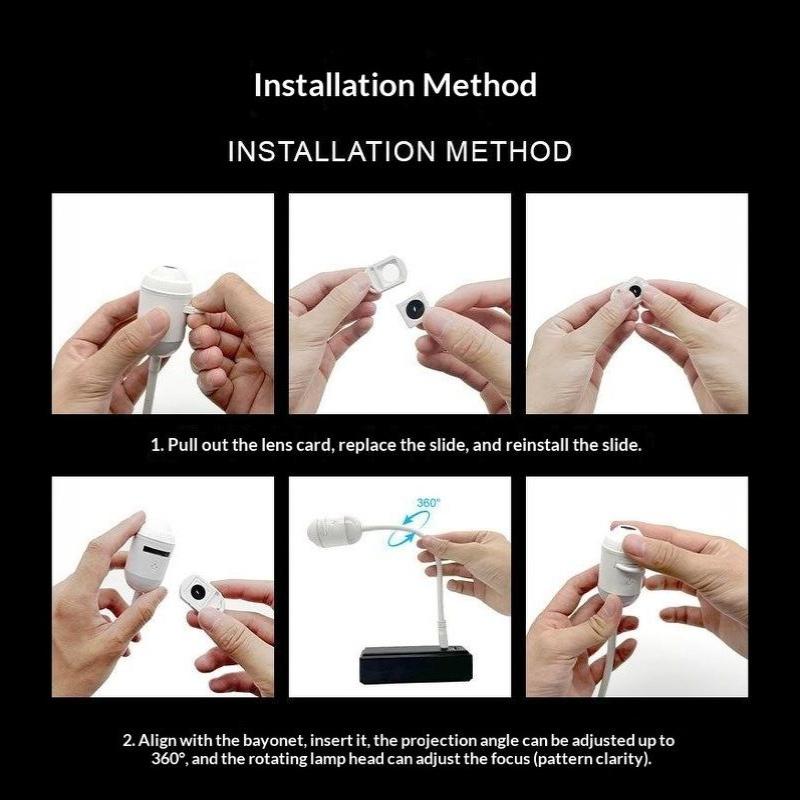 Installation Method

INSTALLATION METHOD

1. Pull out the lens card, replace the slide, and reinstall the slide.

360°

2. Align with the bayonet, insert it, the projection angle can be adjusted up to 360°, and the rotating lamp head can adjust the focus (pattern clarity).