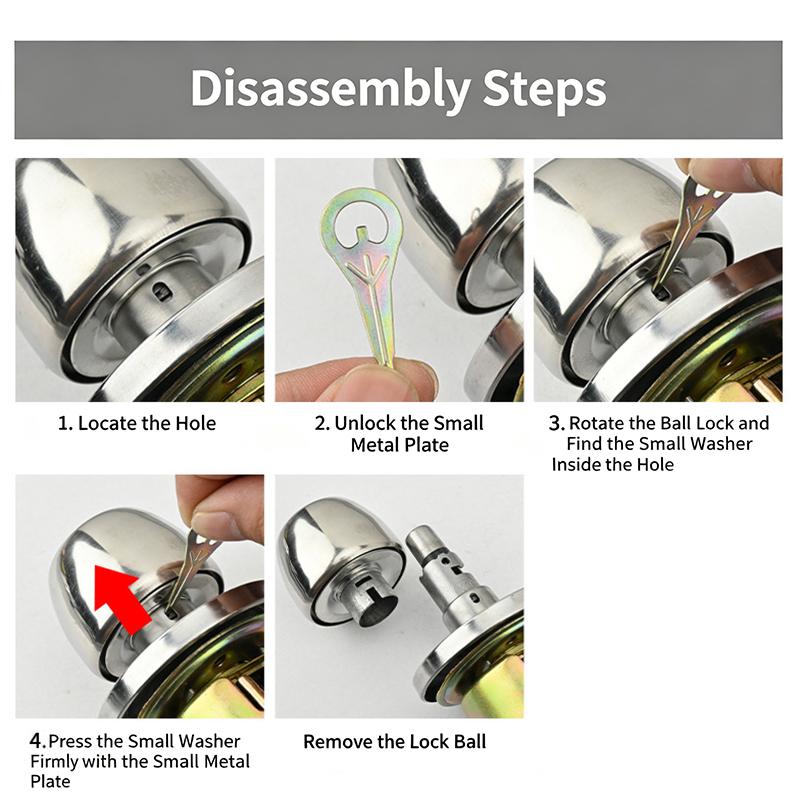 Disassembly Steps

1. Locate the Hole

2. Unlock the Small Metal Plate

3. Rotate the Ball Lock and Find the Small Washer Inside the Hole

4. Press the Small Washer Firmly with the Small Metal Plate

Remove the Lock Ball