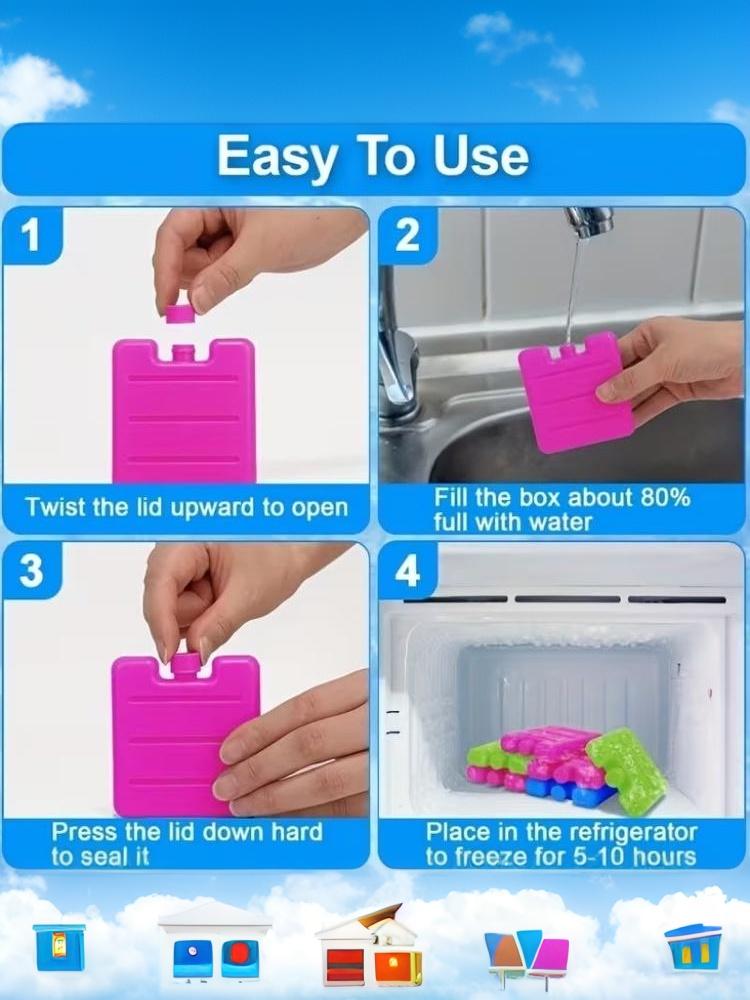 Easy To Use

1

Twist the lid upward to open

2

Fill the box about 80% full with water

3

Press the lid down hard to seal it

4

Place in the refrigerator to freeze for 5-10 hours