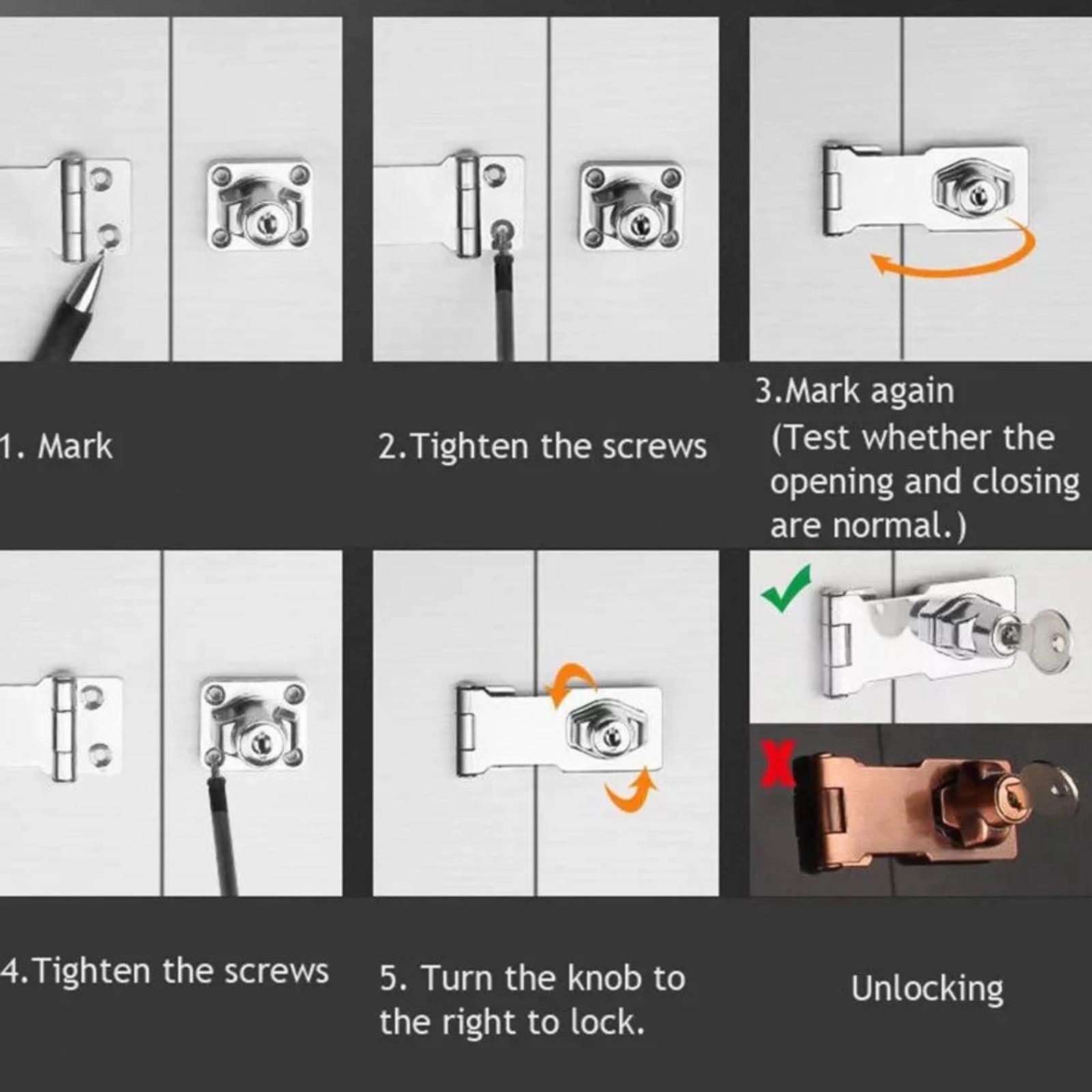 1. Mark

2.Tighten the screws

3.Mark again
(Test whether the opening and closing are normal.)

4.Tighten the screws

5. Turn the knob to the right to lock.

Unlocking