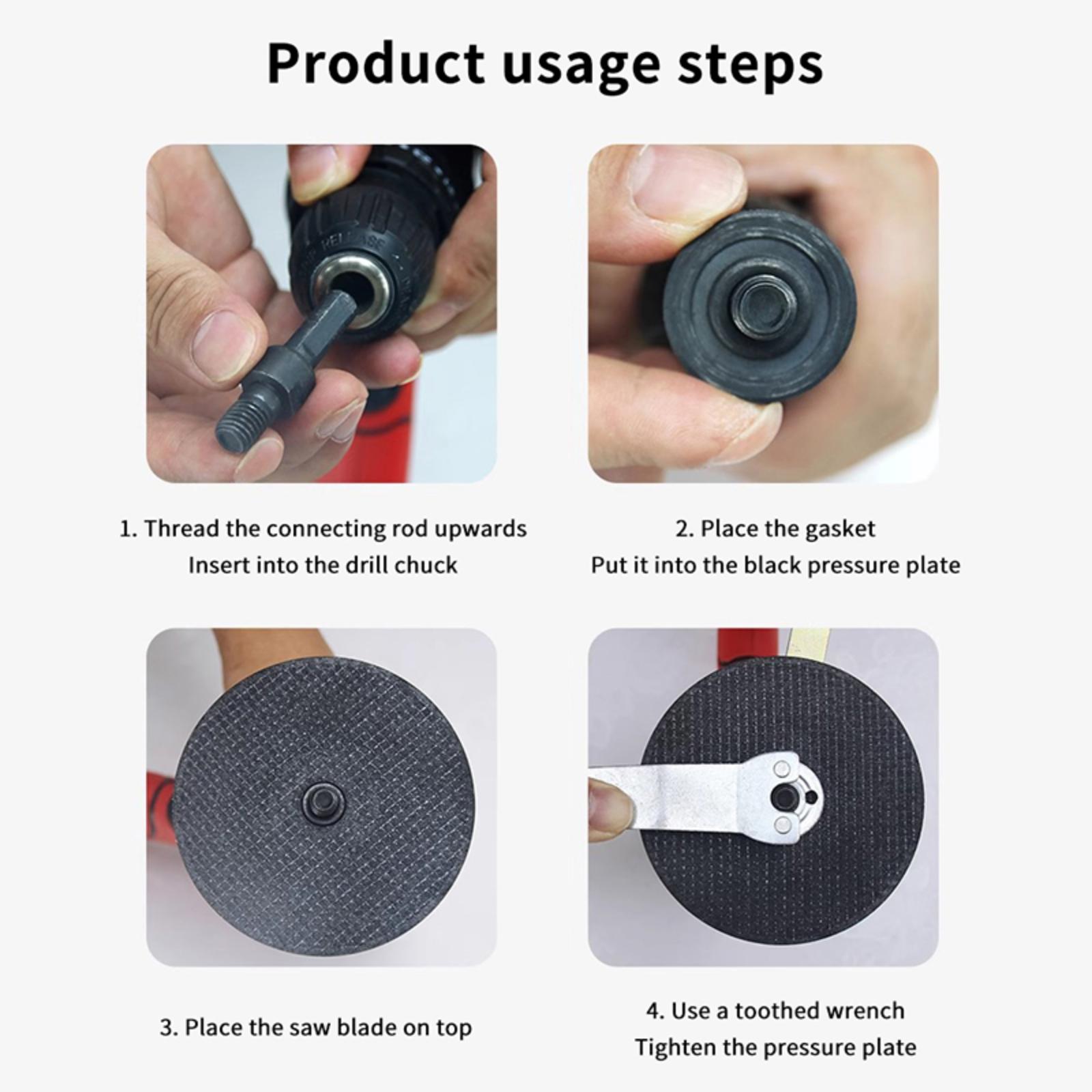 Product usage steps

1. Thread the connecting rod upwards
Insert into the drill chuck

2. Place the gasket
Put it into the black pressure plate

3. Place the saw blade on top

4. Use a toothed wrench
Tighten the pressure plate