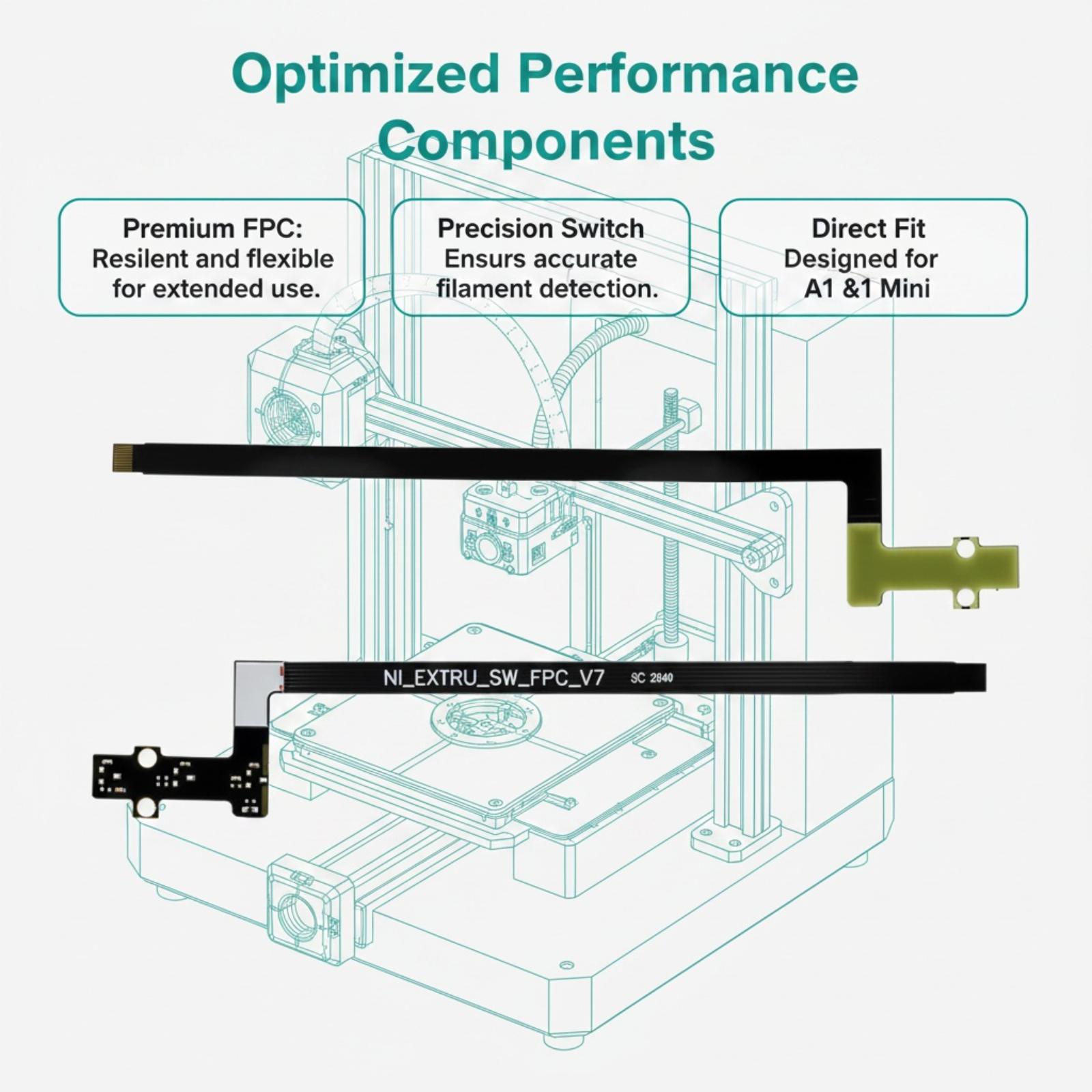 Optimized Performance Components

Premium FPC:
Resilent and flexible for extended use.

Precision Switch
Ensurs accurate filament detection.

Direct Fit
Designed for A1 &1 Mini

NI_EXTRU_SW_FPC_V7 SC 2840