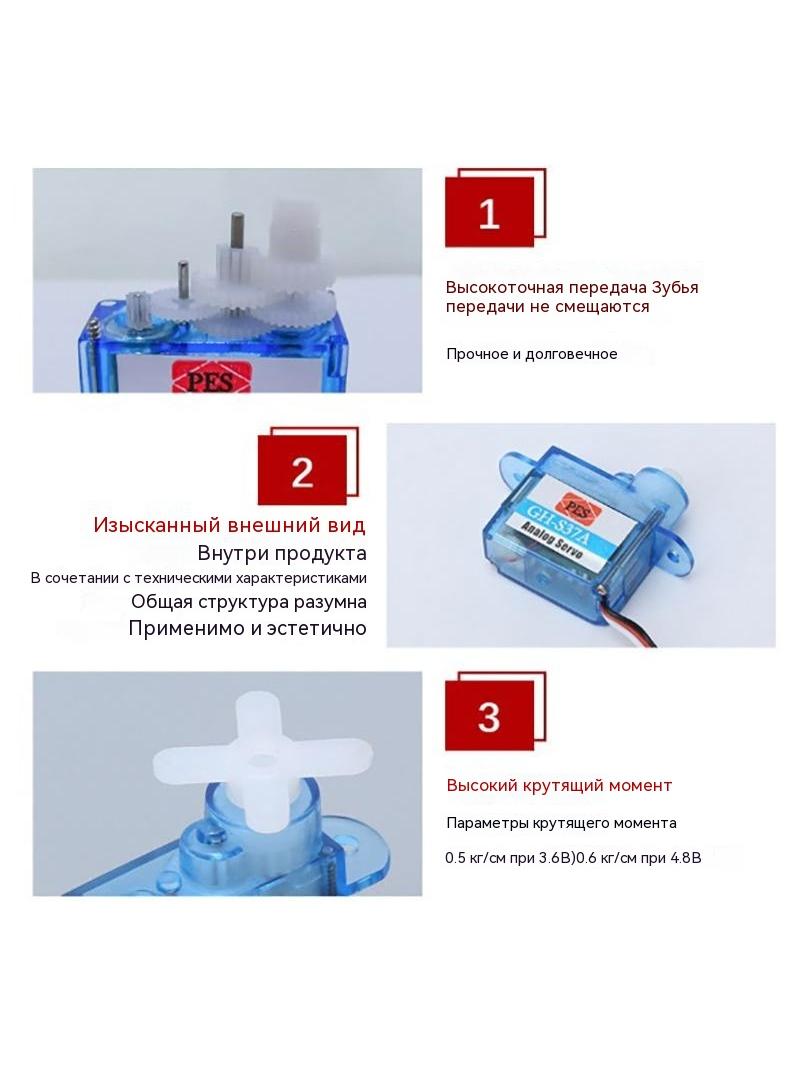 PES

1

Высокоточная передача Зубья передачи не смещаются

Прочное и долговечное

2

Изысканный внешний вид
Внутри продукта
В сочетании с техническими характеристиками
Общая структура разумна
Применимо и эстетично

PES
GH-S37A
Analog Servo

3

Высокий крутящий момент

Параметры крутящего момента

0.5 кг/см при 3.6В)0.6 кг/см при 4.8В