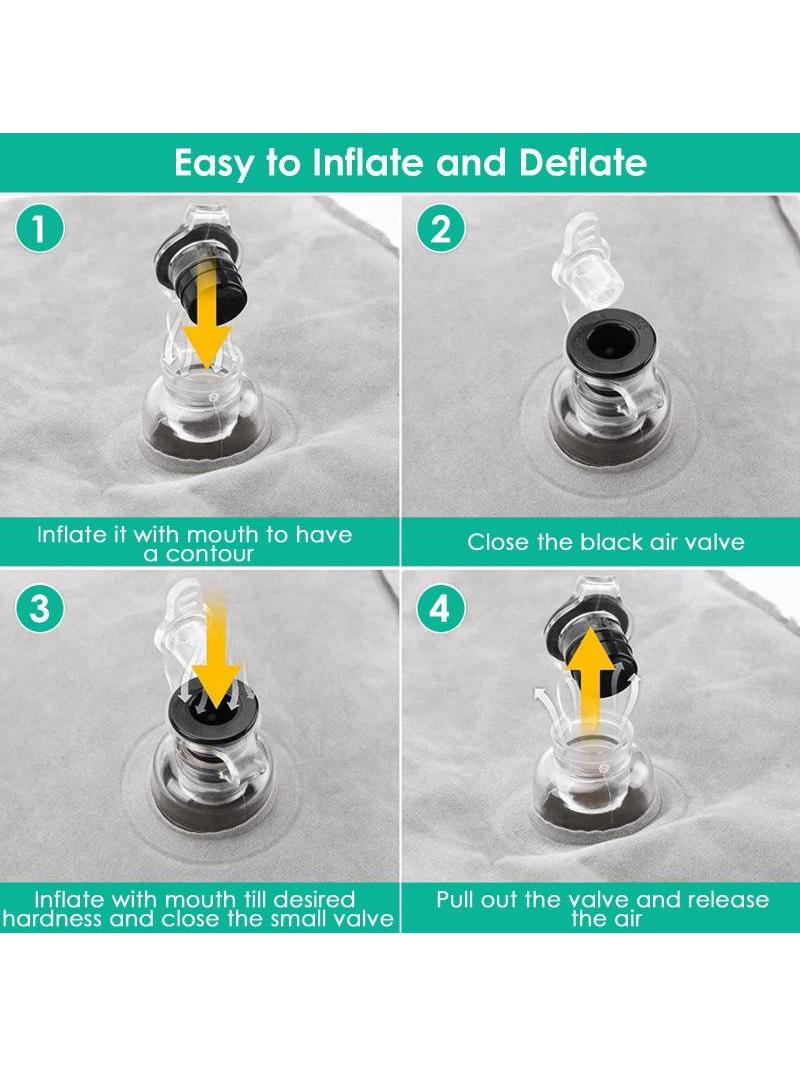 Easy to Inflate and Deflate

1

Inflate it with mouth to have a contour

2

Close the black air valve

3

Inflate with mouth till desired hardness and close the small valve

4

Pull out the valve and release the air