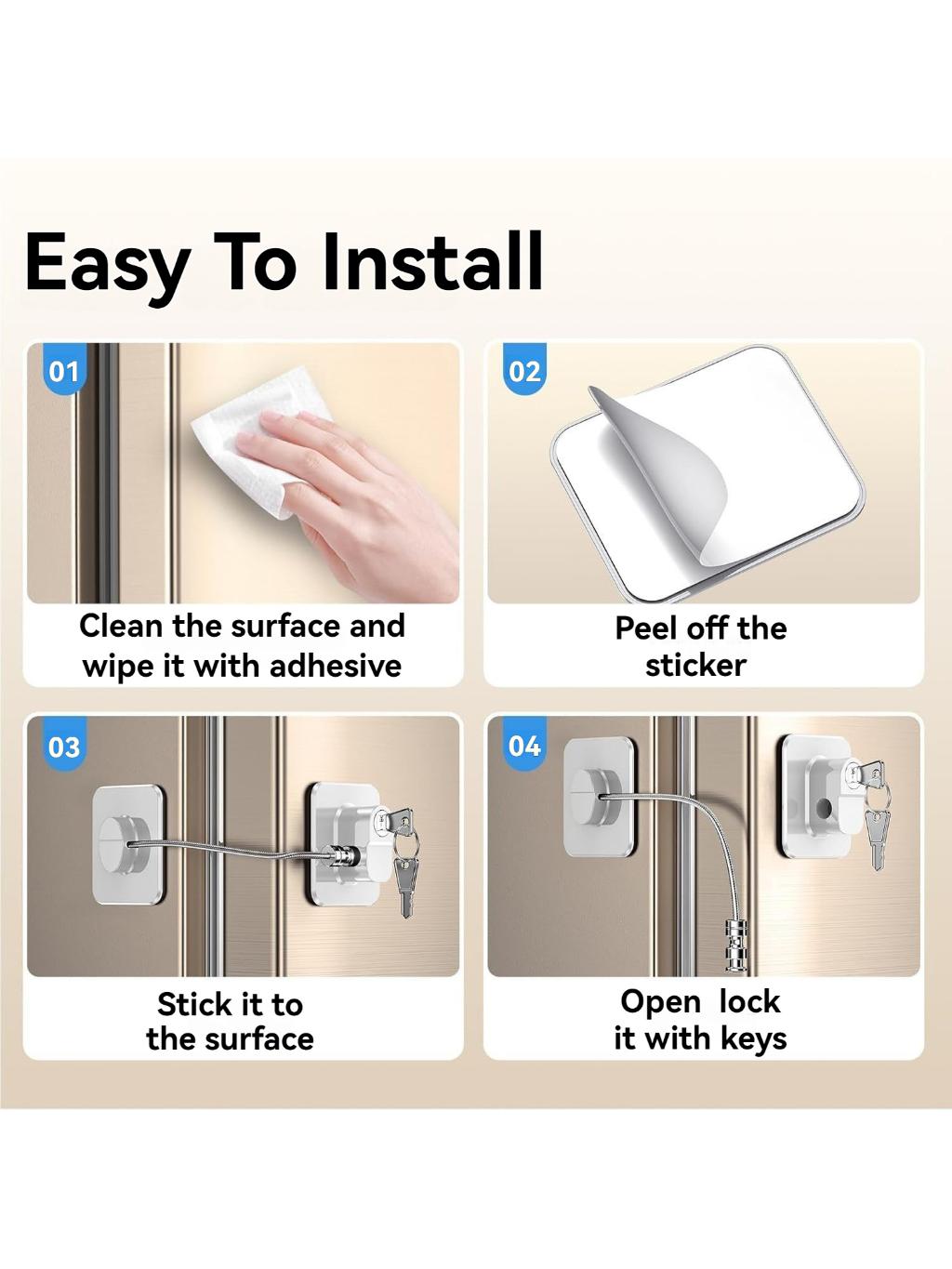 Easy To Install

01

Clean the surface and wipe it with adhesive

02

Peel off the sticker

03

Stick it to the surface

04

Open lock it with keys