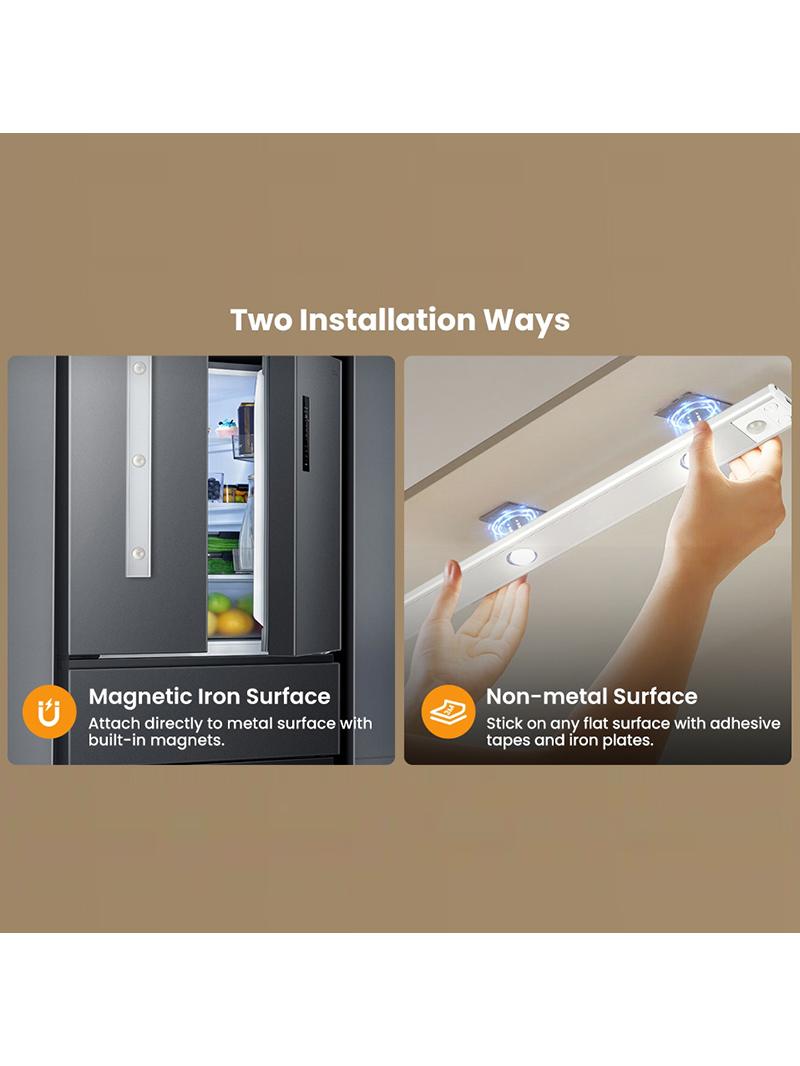 Two Installation Ways

Magnetic Iron Surface
Attach directly to metal surface with built-in magnets.

Non-metal Surface
Stick on any flat surface with adhesive tapes and iron plates.