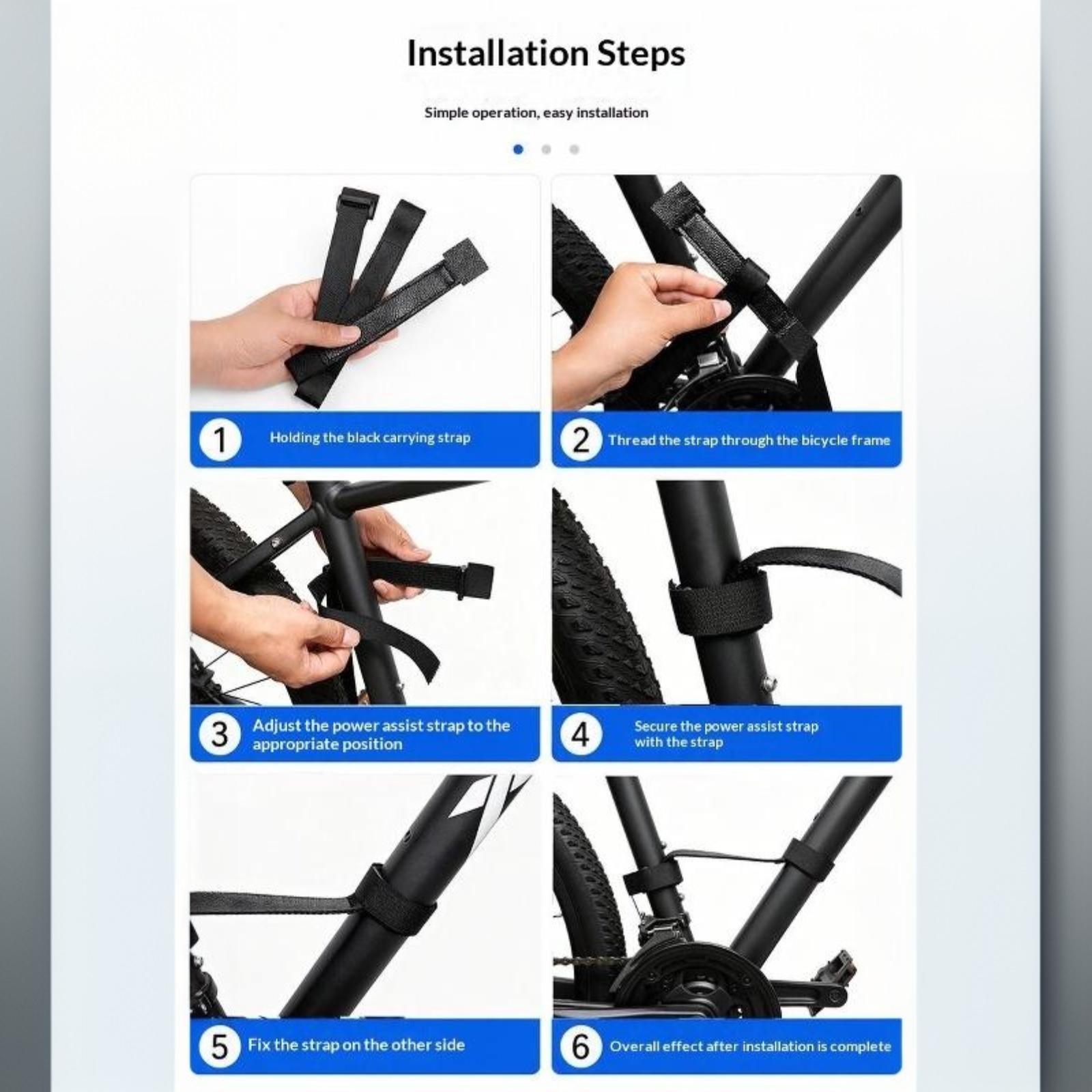 Installation Steps

Simple operation, easy installation

1 Holding the black carrying strap

2 Thread the strap through the bicycle frame

3 Adjust the power assist strap to the appropriate position

4 Secure the power assist strap with the strap

5 Fix the strap on the other side

6 Overall effect after installation is complete