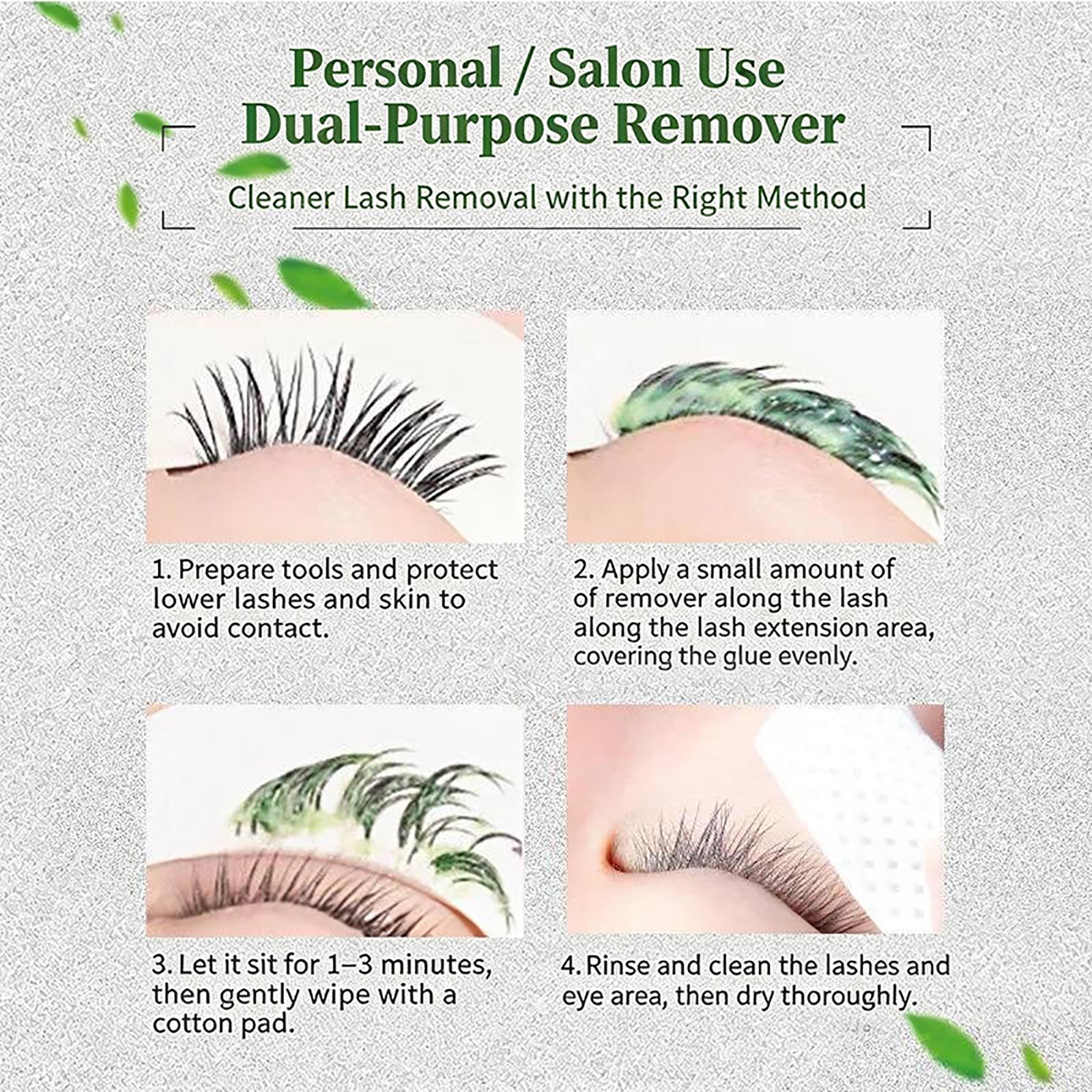 Personal / Salon Use
Dual-Purpose Remover

Cleaner Lash Removal with the Right Method

1. Prepare tools and protect lower lashes and skin to avoid contact.

2. Apply a small amount of of remover along the lash along the lash extension area, covering the glue evenly.

3. Let it sit for 1–3 minutes, then gently wipe with a cotton pad.

4. Rinse and clean the lashes and eye area, then dry thoroughly.