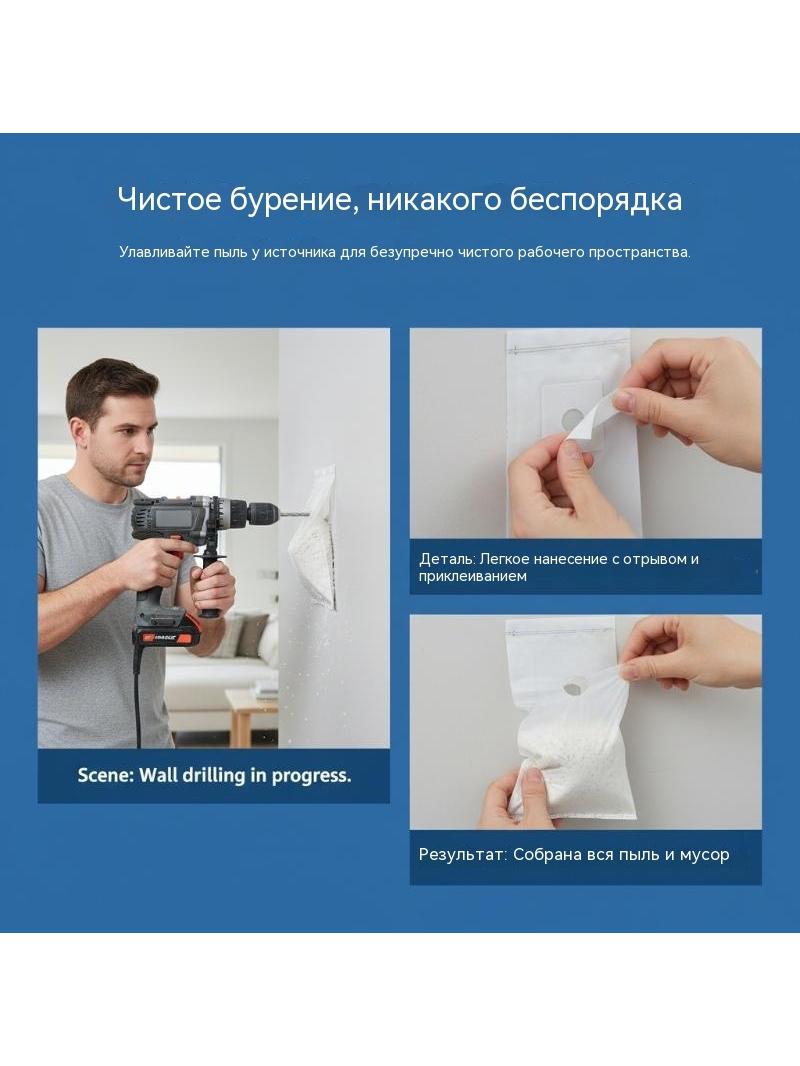 Чистое бурение, никакого беспорядка

Улавливайте пыль у источника для безупречно чистого рабочего пространства.

Scene: Wall drilling in progress.

Деталь: Легкое нанесение с отрывом и приклеиванием

Результат: Собрана вся пыль и мусор