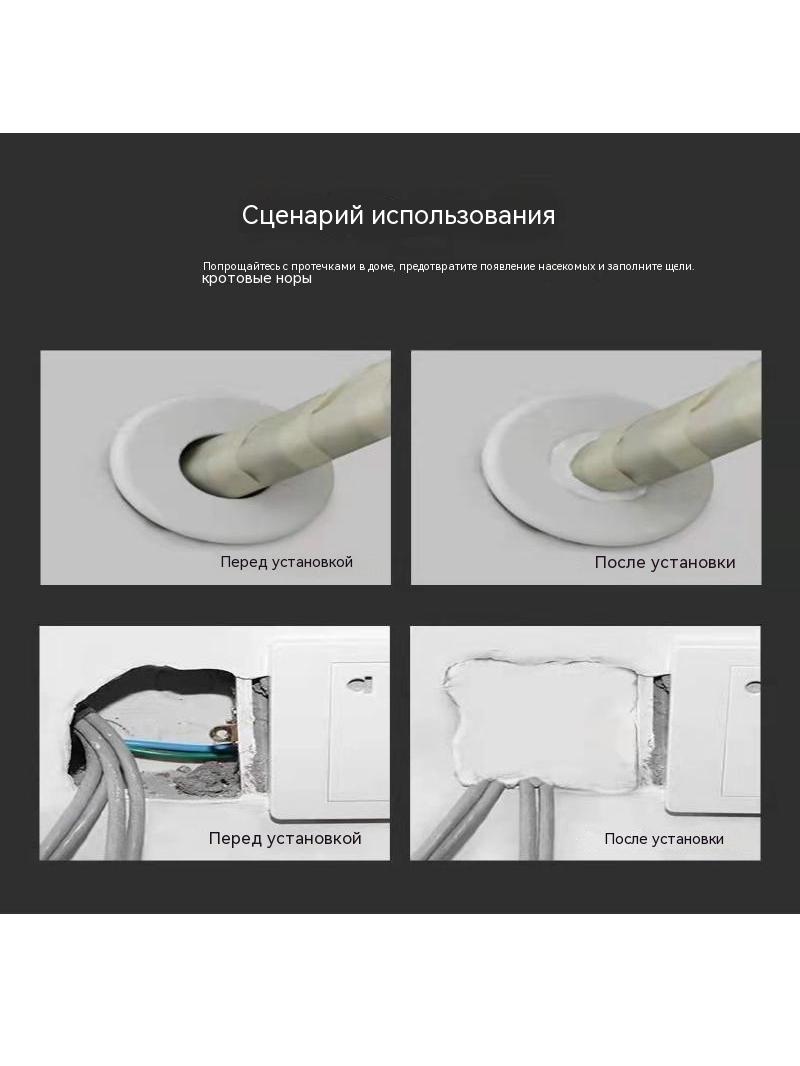 Сценарий использования

Попрощайтесь с протечками в доме, предотвратите появление насекомых и заполните щели. кротовые норы

Перед установкой

После установки

Перед установкой

После установки